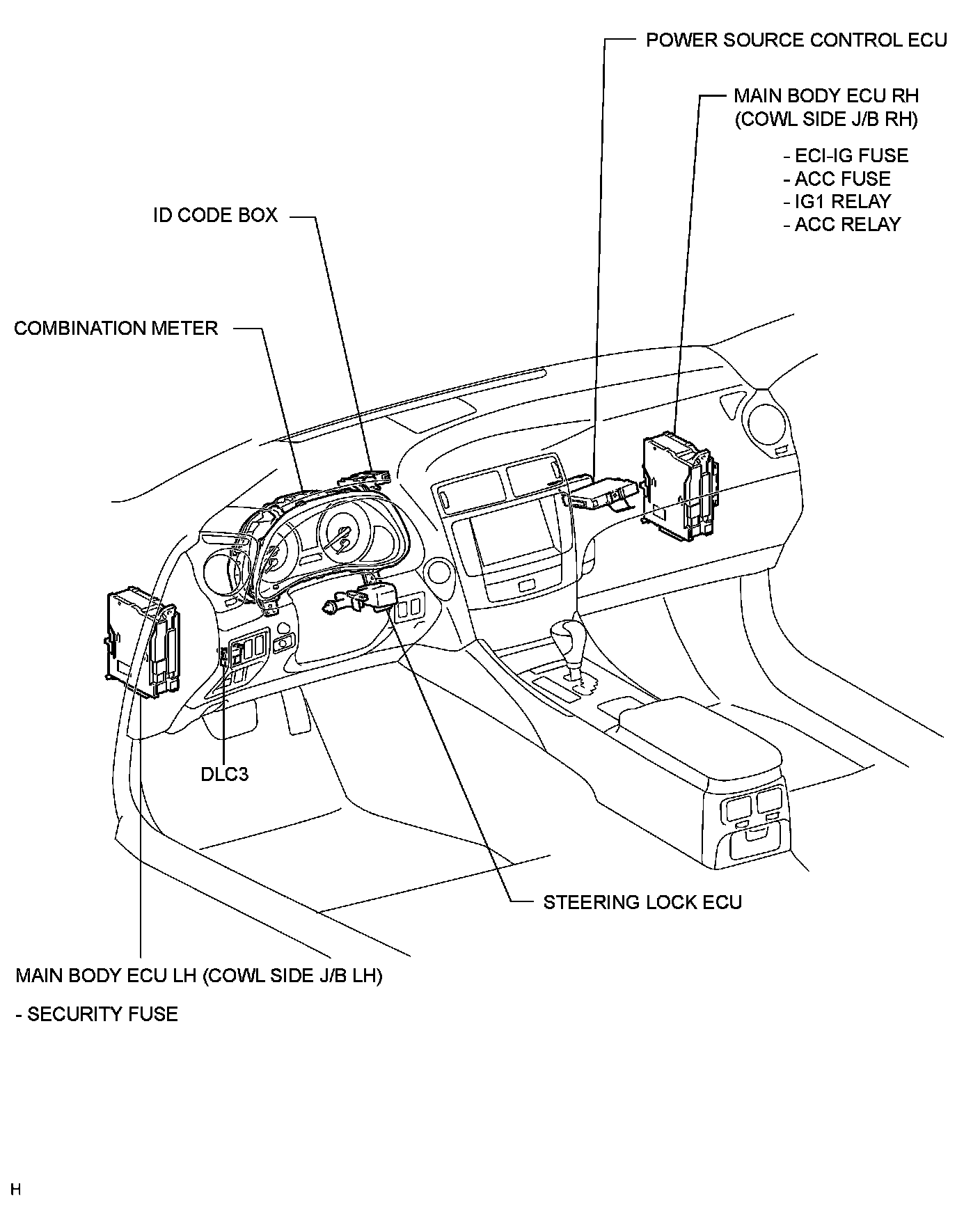 POWER SOURCE CONTROL ECU

MAIN BODY ECU RH
(COWL SIDE J/B RH)

- ECI-IG FUSE
- ACC FUSE
- IG1 RELAY
- ACC RELAY

ID CODE BOX

COMBINATION METER

DLC3

STEERING LOCK ECU

MAIN BODY ECU LH (COWL SIDE J/B LH)

- SECURITY FUSE

H