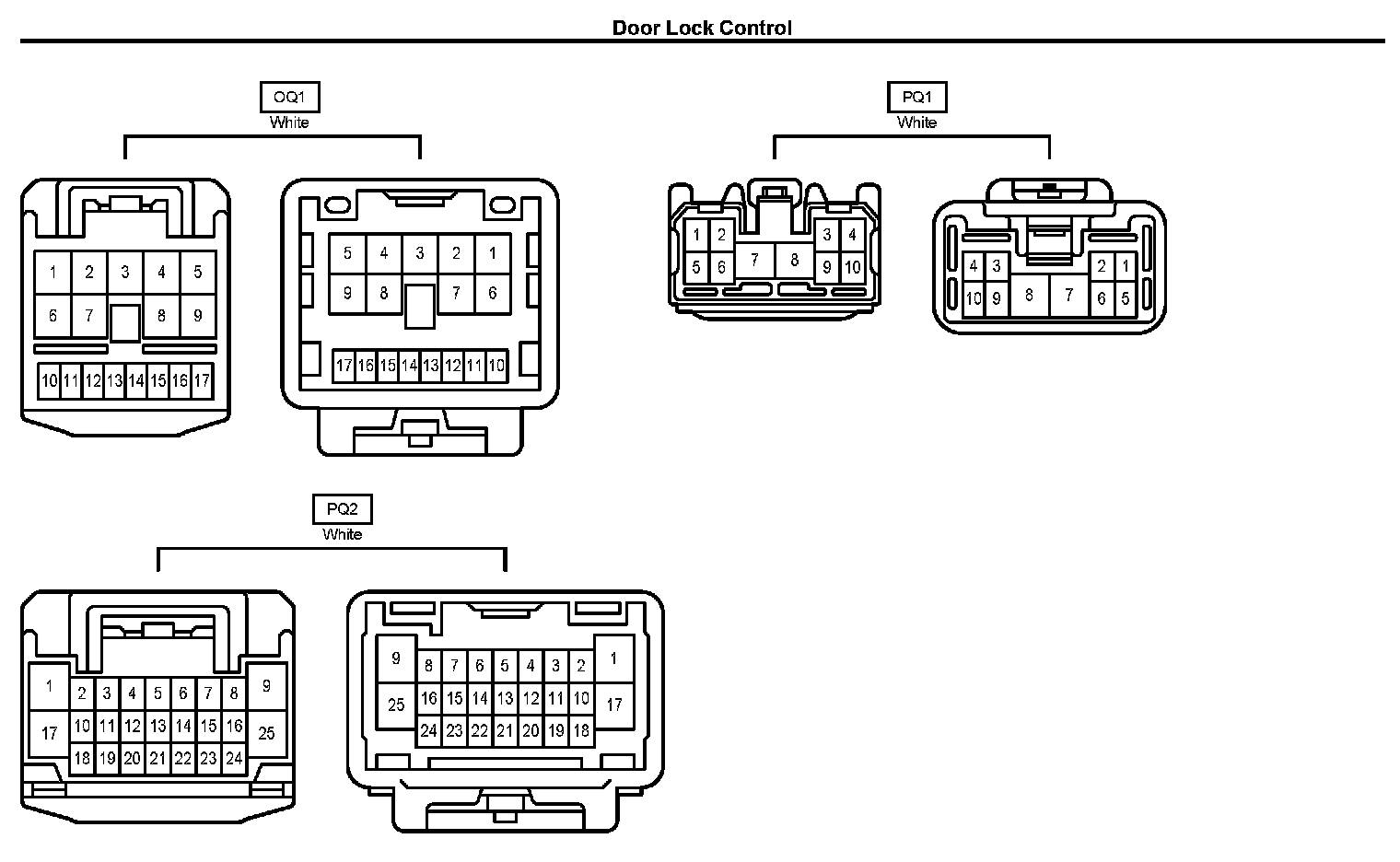 Door Lock Control

OQ1
White

1 2 3 4 5
6 7 8 9
10 11 12 13 14 15 16 17

5 4 3 2 1
9 8 7 6
17 16 15 14 13 12 11 10

PQ1
White

1 2 3 4
5 6 7 8 9 10

4 3 2 1
10 9 8 7 6 5

PQ2
White

1 2 3 4 5 6 7 8 9
17 10 11 12 13 14 15 16 25
18 19 20 21 22 23 24

9 8 7 6 5 4 3 2 1
25 16 15 14 13 12 11 10 17
24 23 22 21 20 19 18