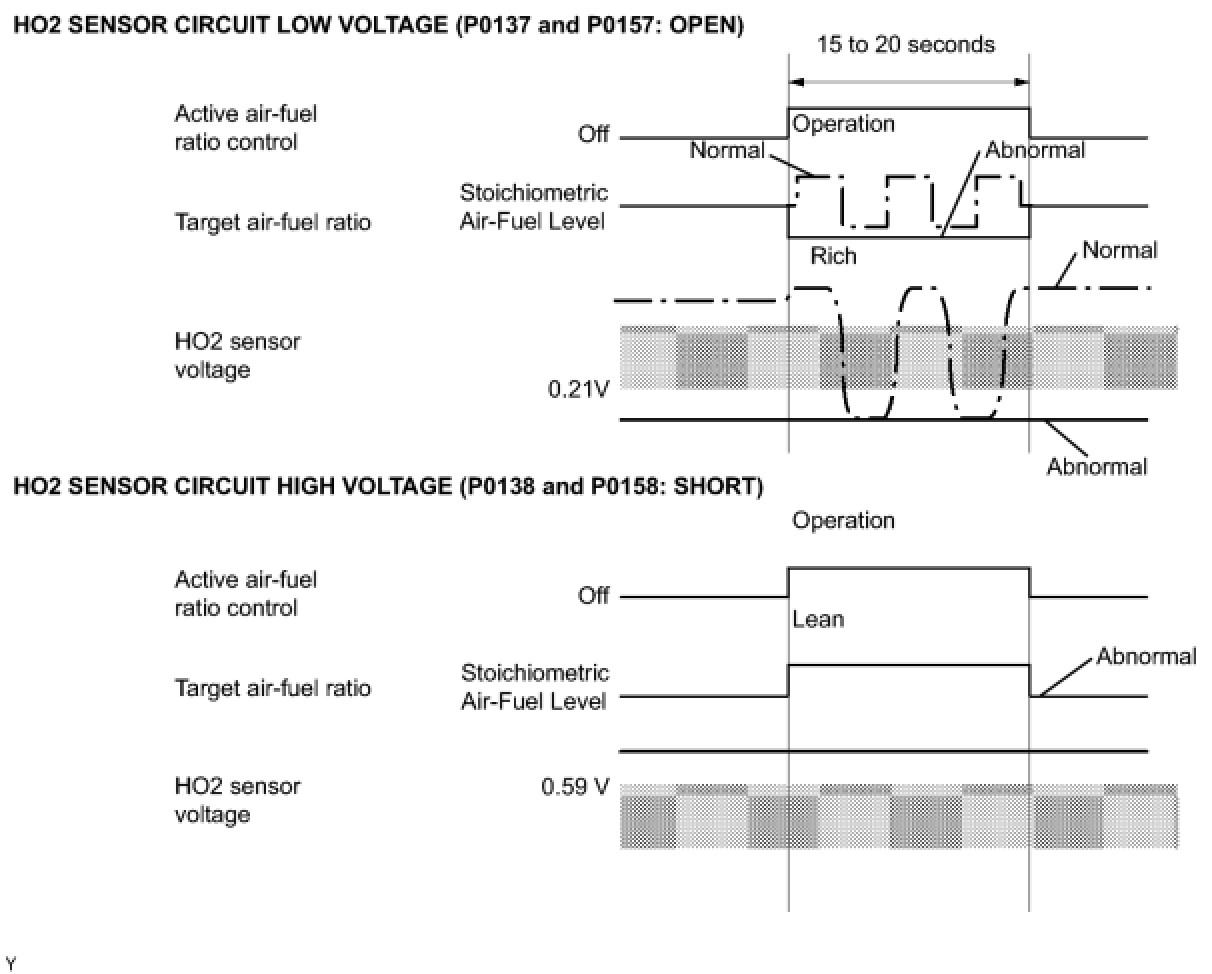 HO2 SENSOR CIRCUIT LOW VOLTAGE (P0137 and P0157: OPEN)

15 to 20 seconds

Active air-fuel ratio control

Off

Operation

Normal

Abnormal

Target air-fuel ratio

Stoichiometric Air-Fuel Level

Rich

Normal

HO2 sensor voltage

0.21V

Abnormal

HO2 SENSOR CIRCUIT HIGH VOLTAGE (P0138 and P0158: SHORT)

Operation

Active air-fuel ratio control

Off

Lean

Target air-fuel ratio

Stoichiometric Air-Fuel Level

Abnormal

HO2 sensor voltage

0.59 V

Y