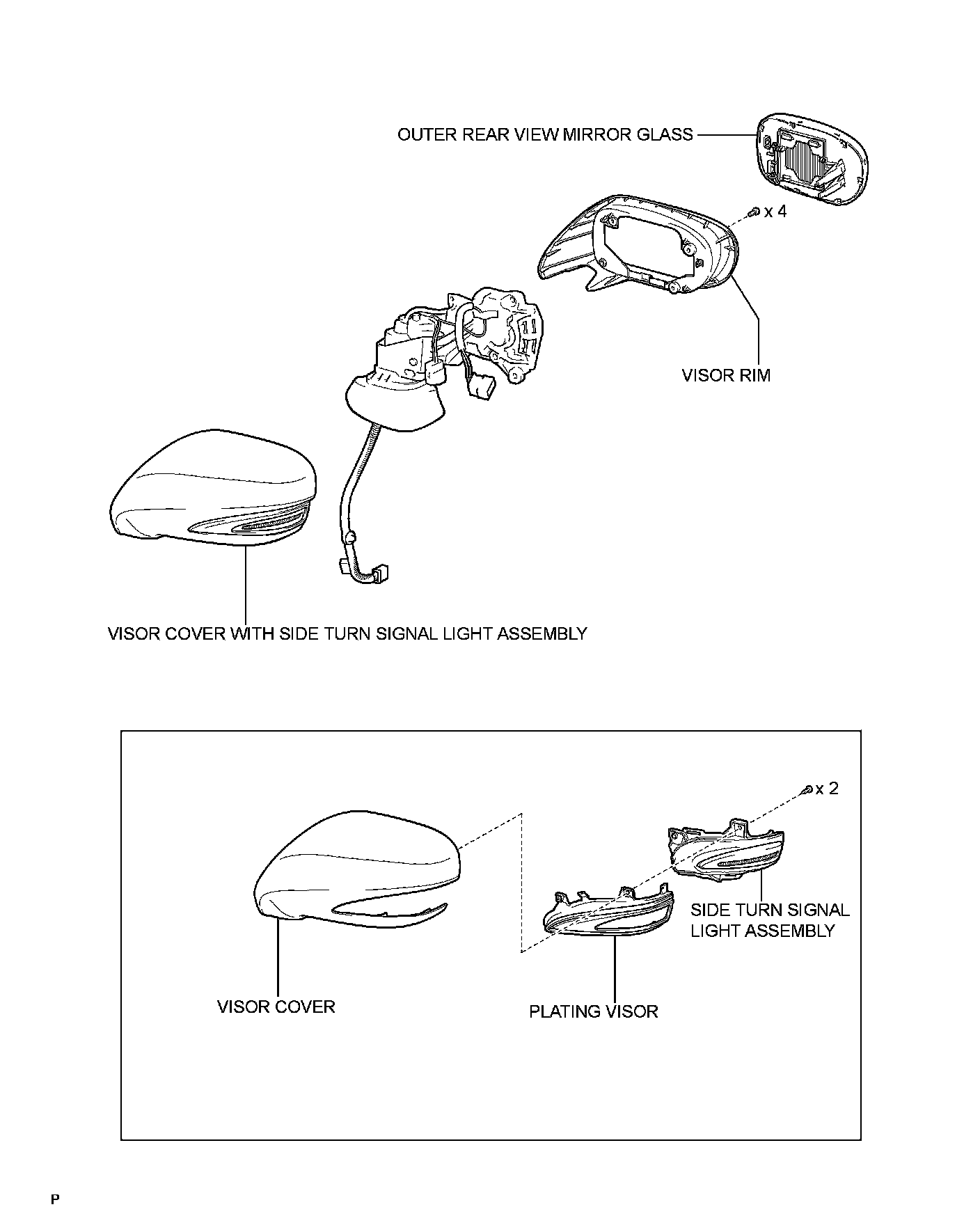 OUTER REAR VIEW MIRROR GLASS

x 4

VISOR RIM

VISOR COVER WITH SIDE TURN SIGNAL LIGHT ASSEMBLY

x 2

SIDE TURN SIGNAL LIGHT ASSEMBLY

VISOR COVER

PLATING VISOR

P