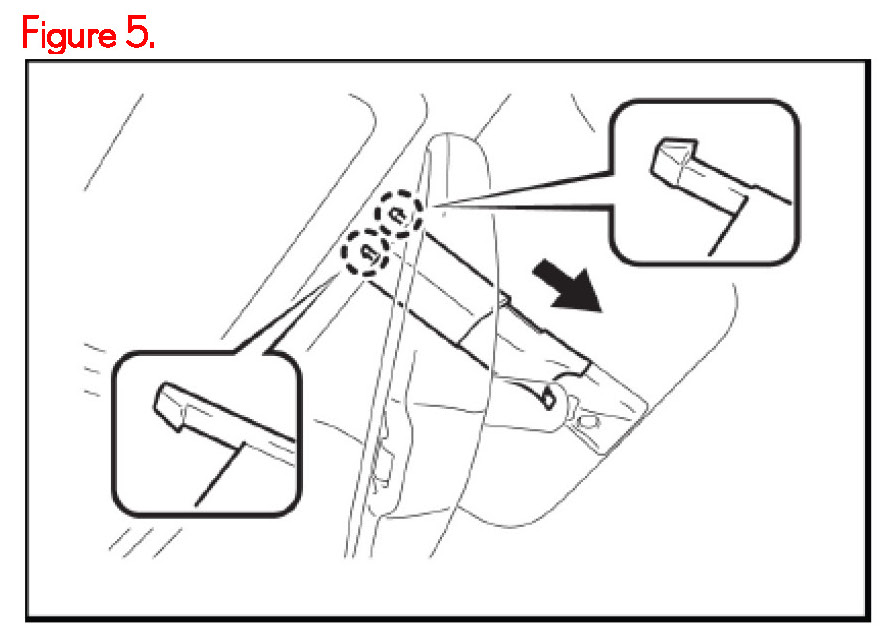 Figure 5.