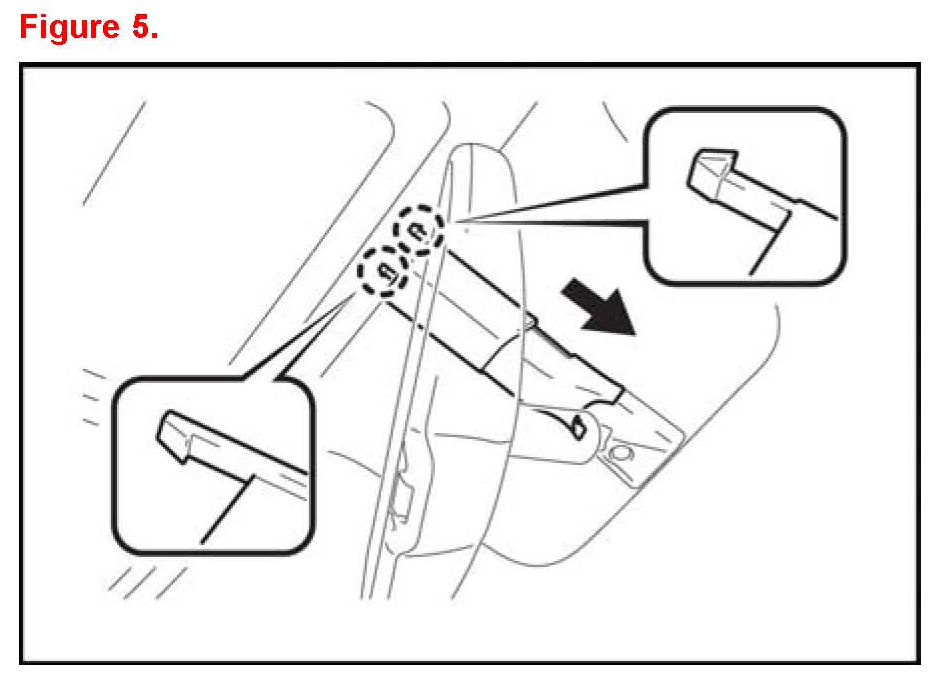 Figure 5.