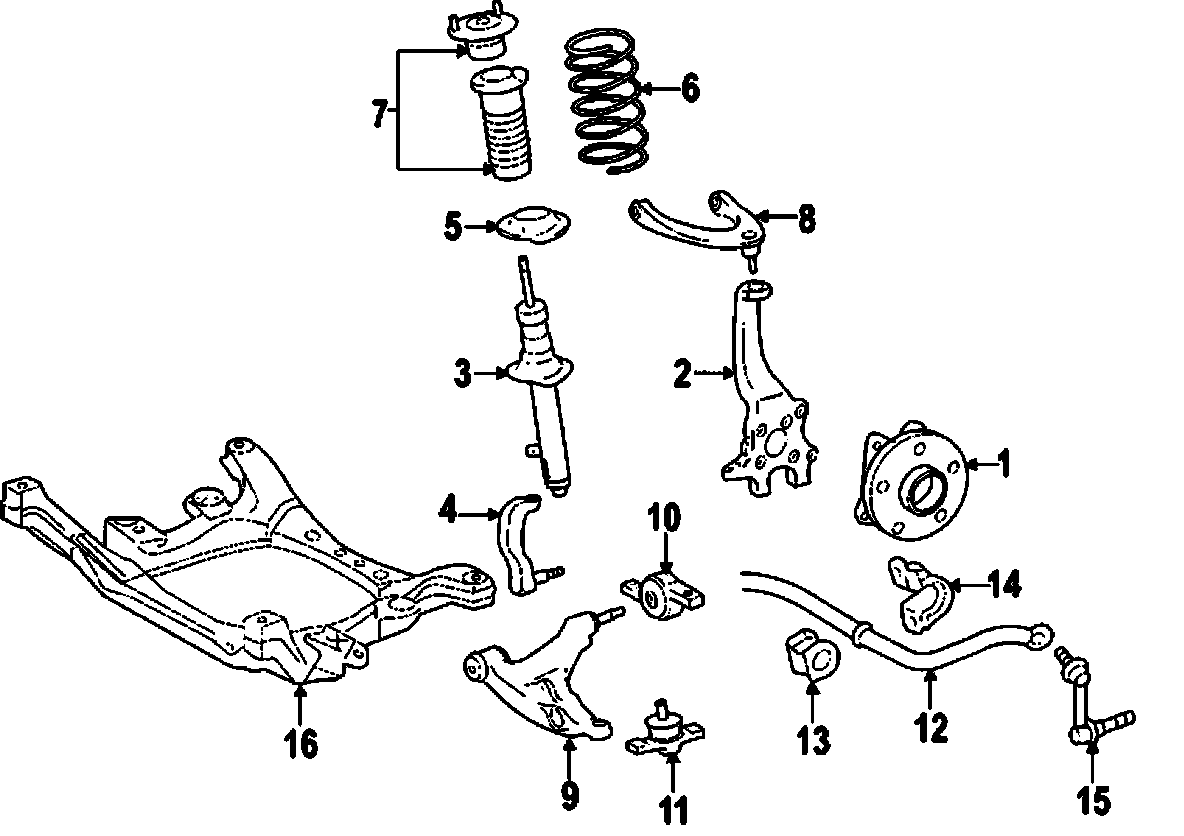 7
6
5
8
3
2
1
4
10
14
16
9
11
13
12
15