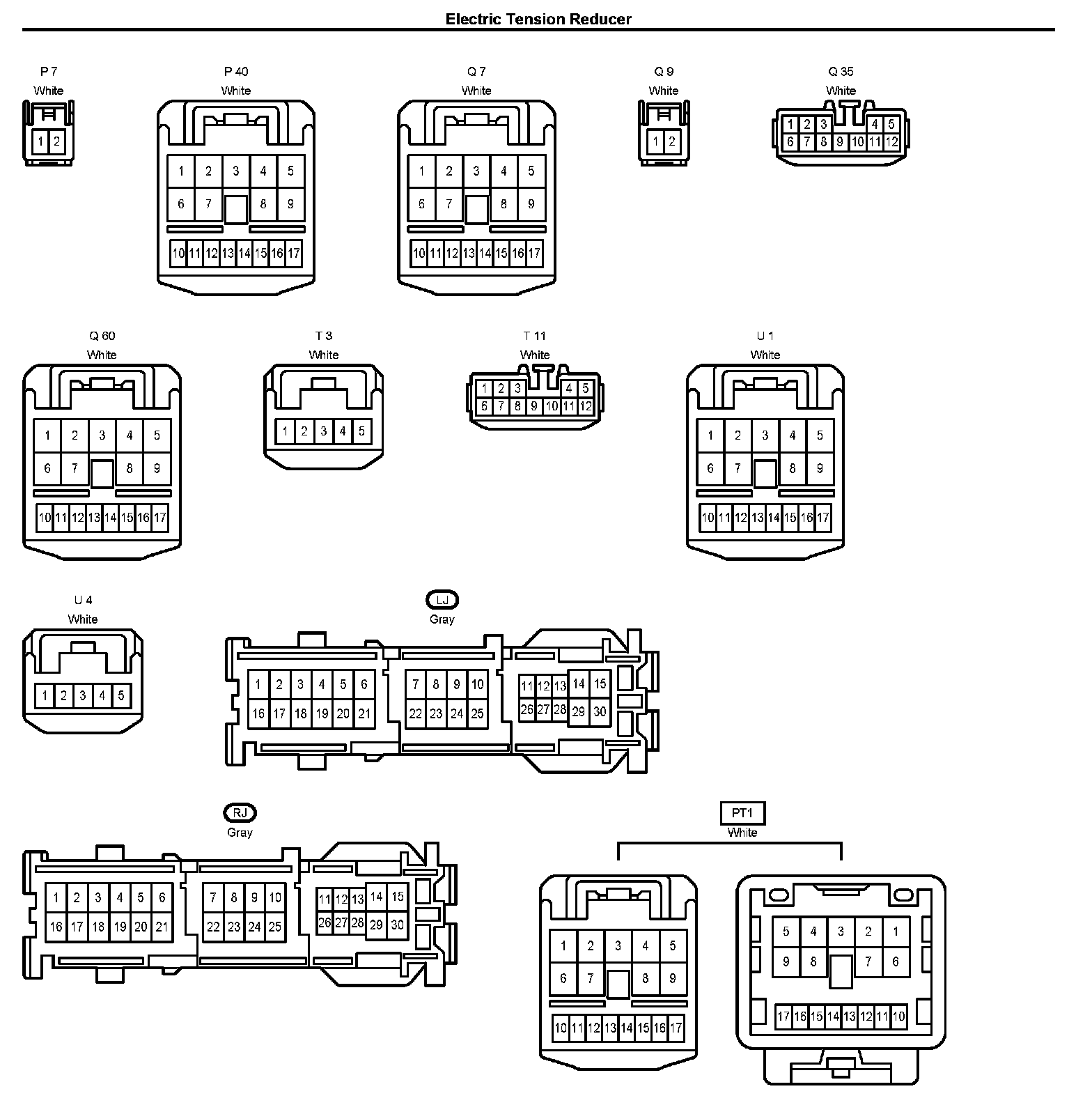 Electric Tension Reducer

P 7
White
1 2

P 40
White
1 2 3 4 5
6 7 8 9
10 11 12 13 14 15 16 17

Q 7
White
1 2 3 4 5
6 7 8 9
10 11 12 13 14 15 16 17

Q 9
White
1 2

Q 35
White
1 2 3 4 5
6 7 8 9 10 11 12

Q 60
White
1 2 3 4 5
6 7 8 9
10 11 12 13 14 15 16 17

T 3
White
1 2 3 4 5

T 11
White
1 2 3 4 5
6 7 8 9 10 11 12

U 1
White
1 2 3 4 5
6 7 8 9
10 11 12 13 14 15 16 17

U 4
White
1 2 3 4 5

LJ
Gray
1 2 3 4 5 6
16 17 18 19 20 21
7 8 9 10
22 23 24 25
11 12 13 14 15
26 27 28 29 30

RJ
Gray
1 2 3 4 5 6
16 17 18 19 20 21
7 8 9 10
22 23 24 25
11 12 13 14 15
26 27 28 29 30

PT1
White
1 2 3 4 5
6 7 8 9
10 11 12 13 14 15 16 17
5 4 3 2 1
9 8 7 6
17 16 15 14 13 12 11 10