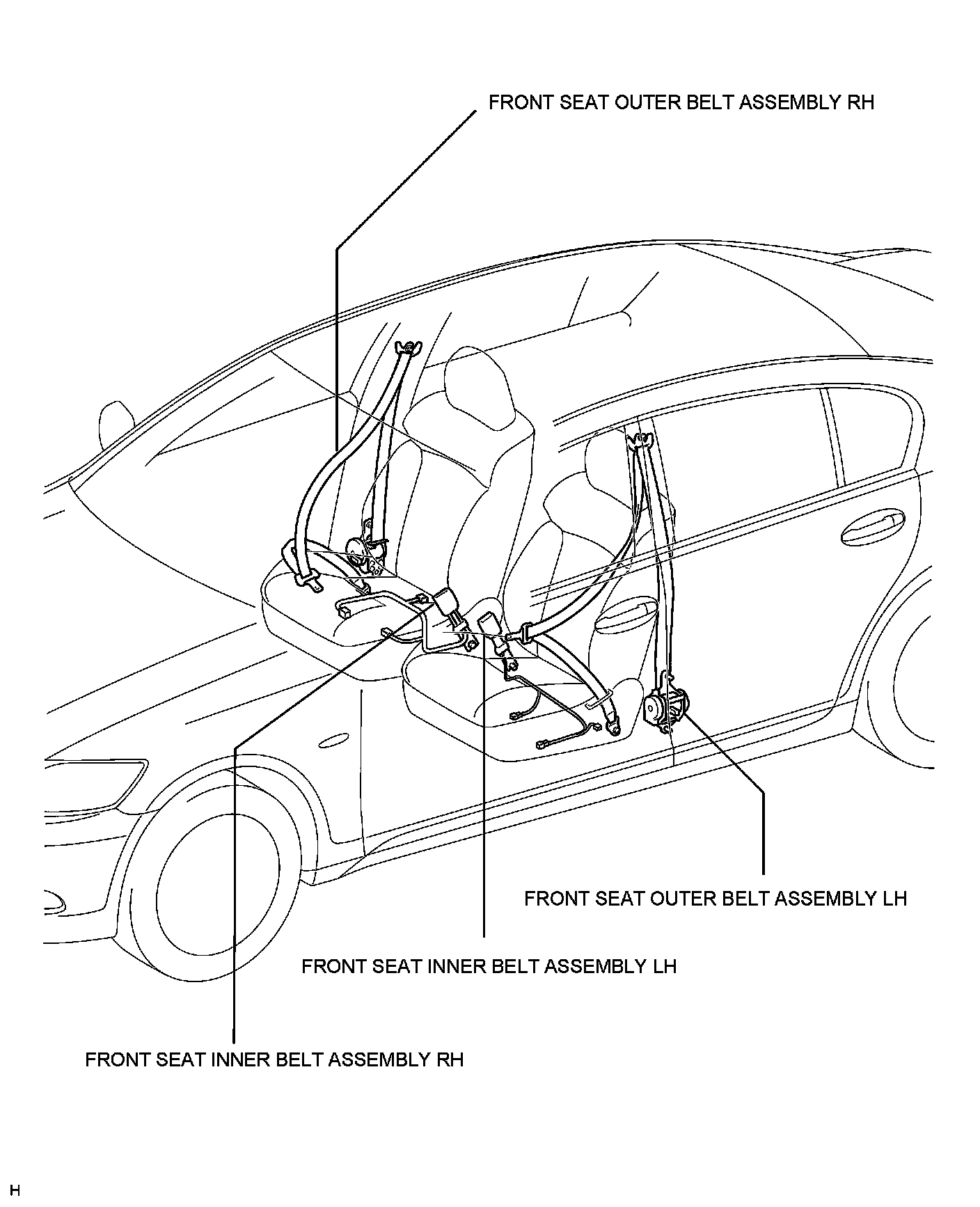 FRONT SEAT OUTER BELT ASSEMBLY RH

FRONT SEAT OUTER BELT ASSEMBLY LH

FRONT SEAT INNER BELT ASSEMBLY LH

FRONT SEAT INNER BELT ASSEMBLY RH

H