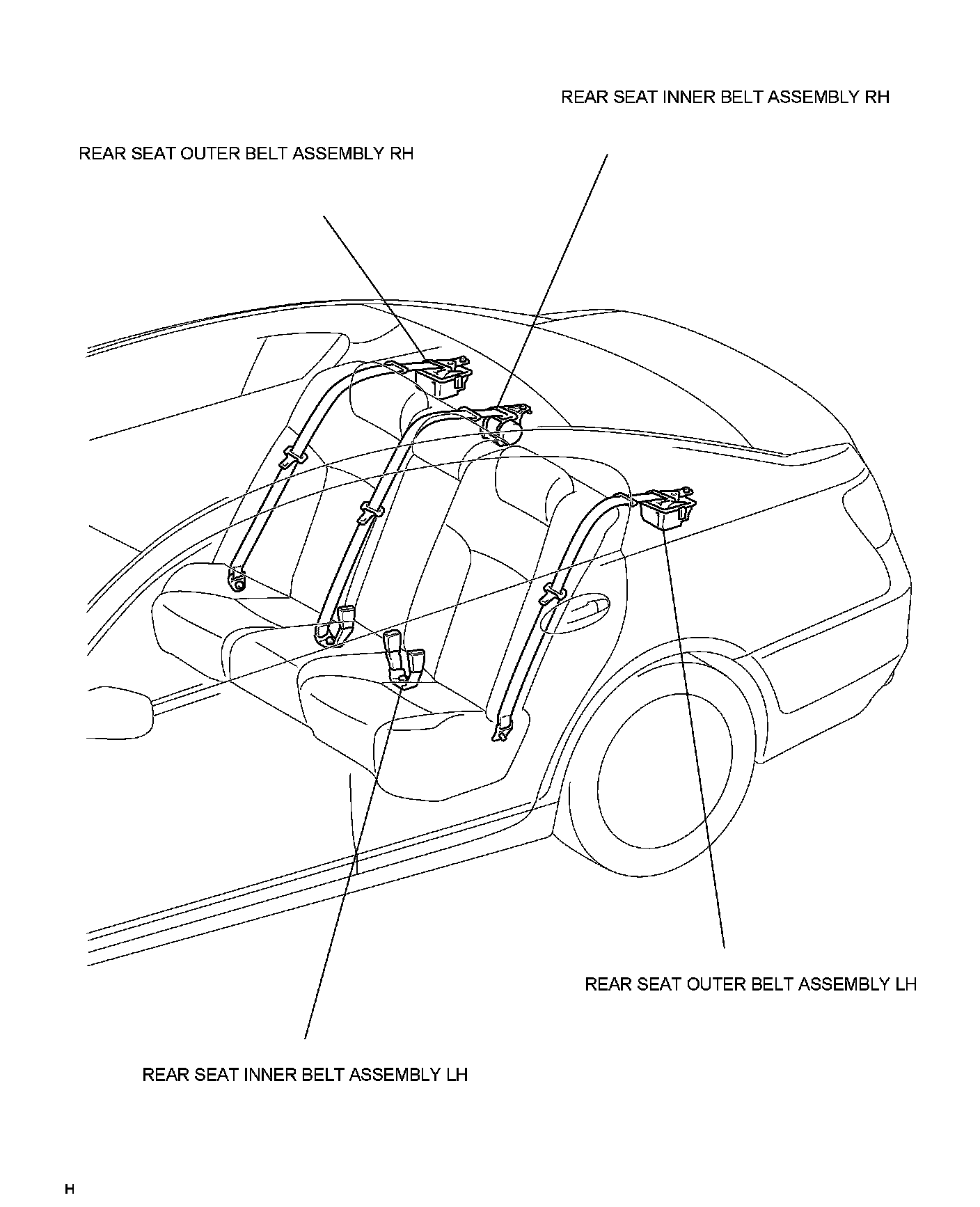 REAR SEAT INNER BELT ASSEMBLY RH

REAR SEAT OUTER BELT ASSEMBLY RH

REAR SEAT OUTER BELT ASSEMBLY LH

REAR SEAT INNER BELT ASSEMBLY LH

H