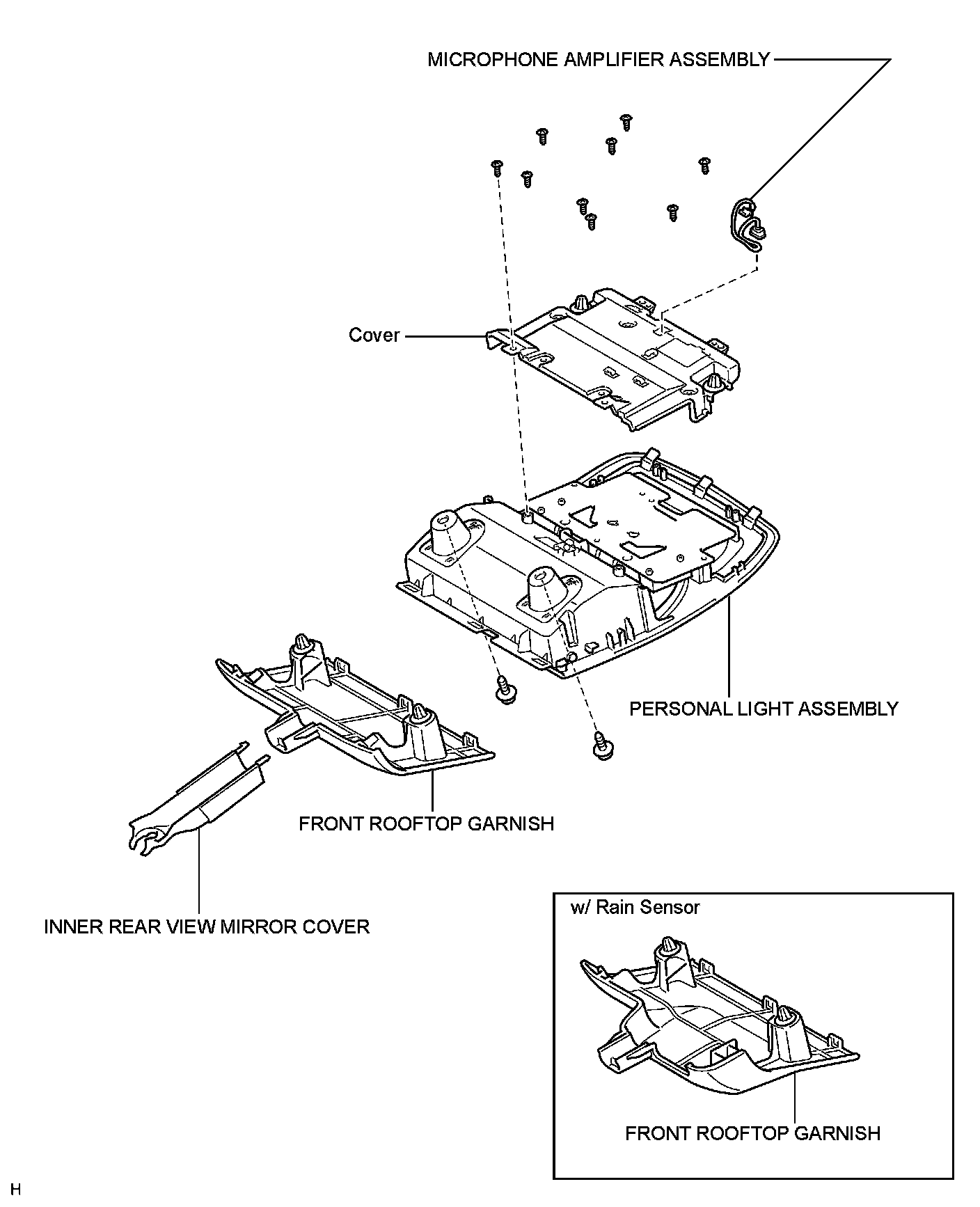 MICROPHONE AMPLIFIER ASSEMBLY

Cover

PERSONAL LIGHT ASSEMBLY

FRONT ROOFTOP GARNISH

INNER REAR VIEW MIRROR COVER

w/ Rain Sensor

FRONT ROOFTOP GARNISH

H