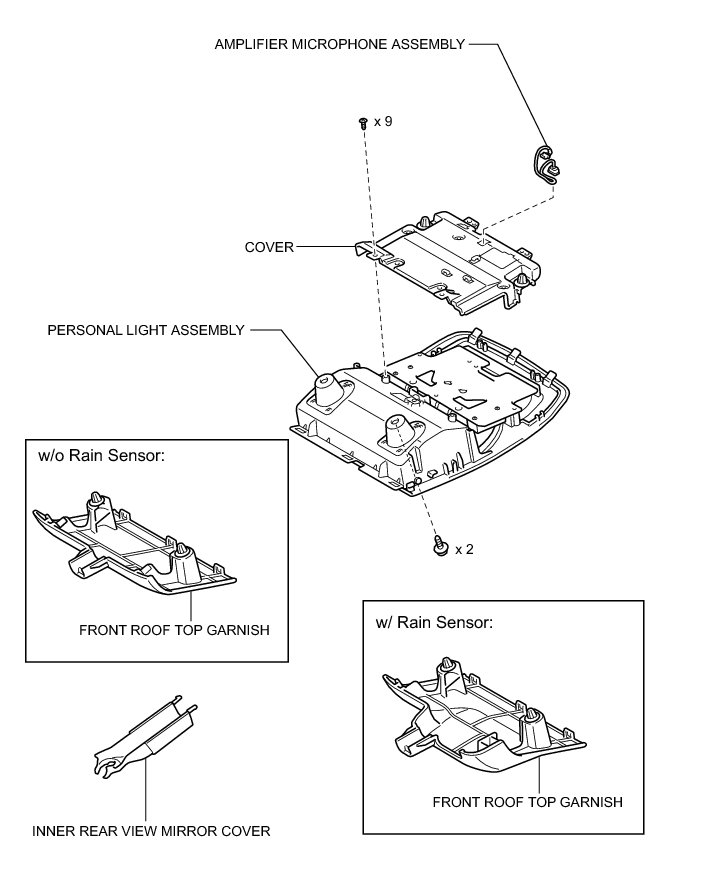 AMPLIFIER MICROPHONE ASSEMBLY

x 9

COVER

PERSONAL LIGHT ASSEMBLY

w/o Rain Sensor:

FRONT ROOF TOP GARNISH

x 2

w/ Rain Sensor:

FRONT ROOF TOP GARNISH

INNER REAR VIEW MIRROR COVER