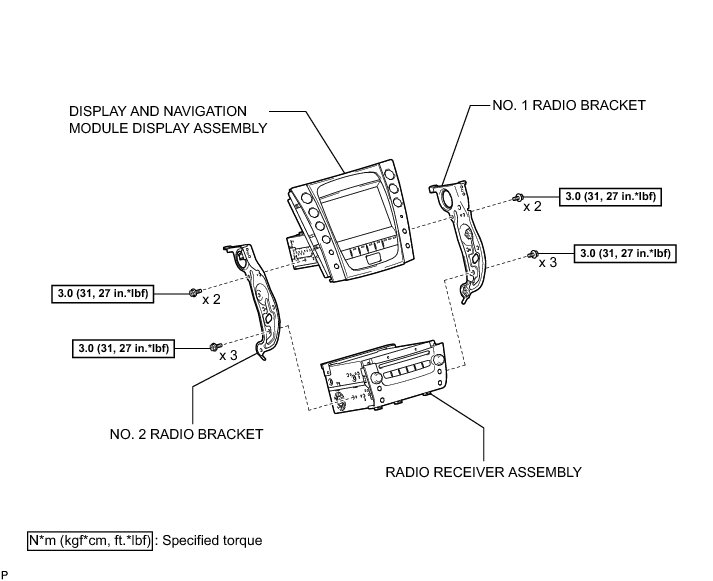 DISPLAY AND NAVIGATION MODULE DISPLAY ASSEMBLY

NO. 1 RADIO BRACKET

3.0 (31, 27 in.*lbf)

x 2

3.0 (31, 27 in.*lbf)

x 3

3.0 (31, 27 in.*lbf)

x 2

3.0 (31, 27 in.*lbf)

x 3

NO. 2 RADIO BRACKET

RADIO RECEIVER ASSEMBLY

N*m (kgf*cm, ft.*lbf) : Specified torque

P