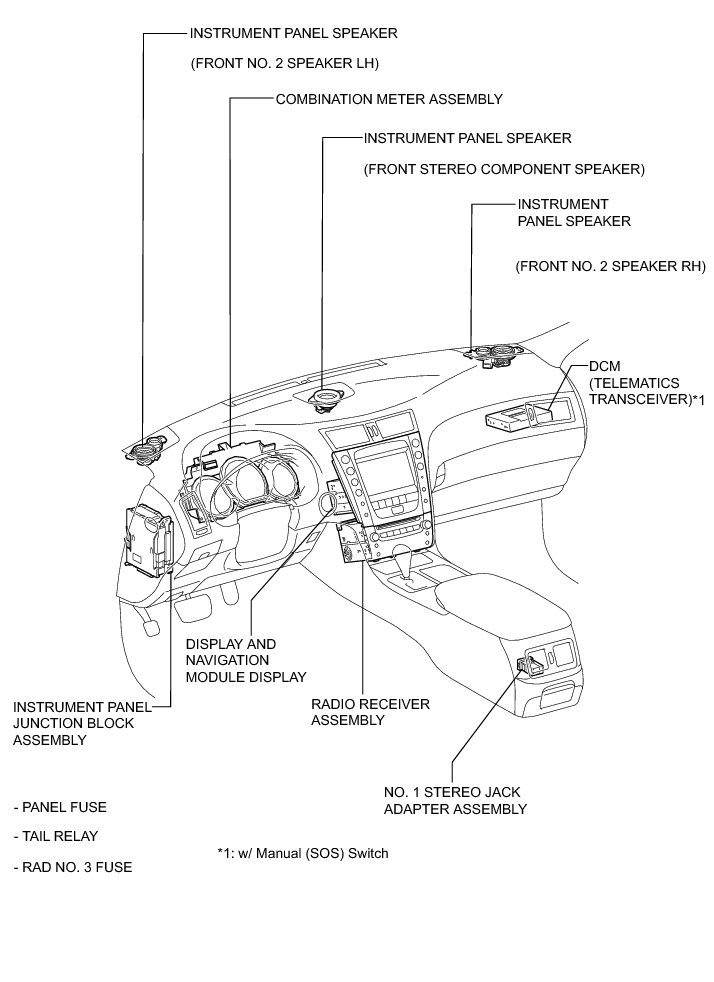 INSTRUMENT PANEL SPEAKER
(FRONT NO. 2 SPEAKER LH)

COMBINATION METER ASSEMBLY

INSTRUMENT PANEL SPEAKER
(FRONT STEREO COMPONENT SPEAKER)

INSTRUMENT PANEL SPEAKER
(FRONT NO. 2 SPEAKER RH)

DCM (TELEMATICS TRANSCEIVER)*1

DISPLAY AND NAVIGATION MODULE DISPLAY

INSTRUMENT PANEL JUNCTION BLOCK ASSEMBLY

RADIO RECEIVER ASSEMBLY

NO. 1 STEREO JACK ADAPTER ASSEMBLY

- PANEL FUSE

- TAIL RELAY

- RAD NO. 3 FUSE

*1: w/ Manual (SOS) Switch