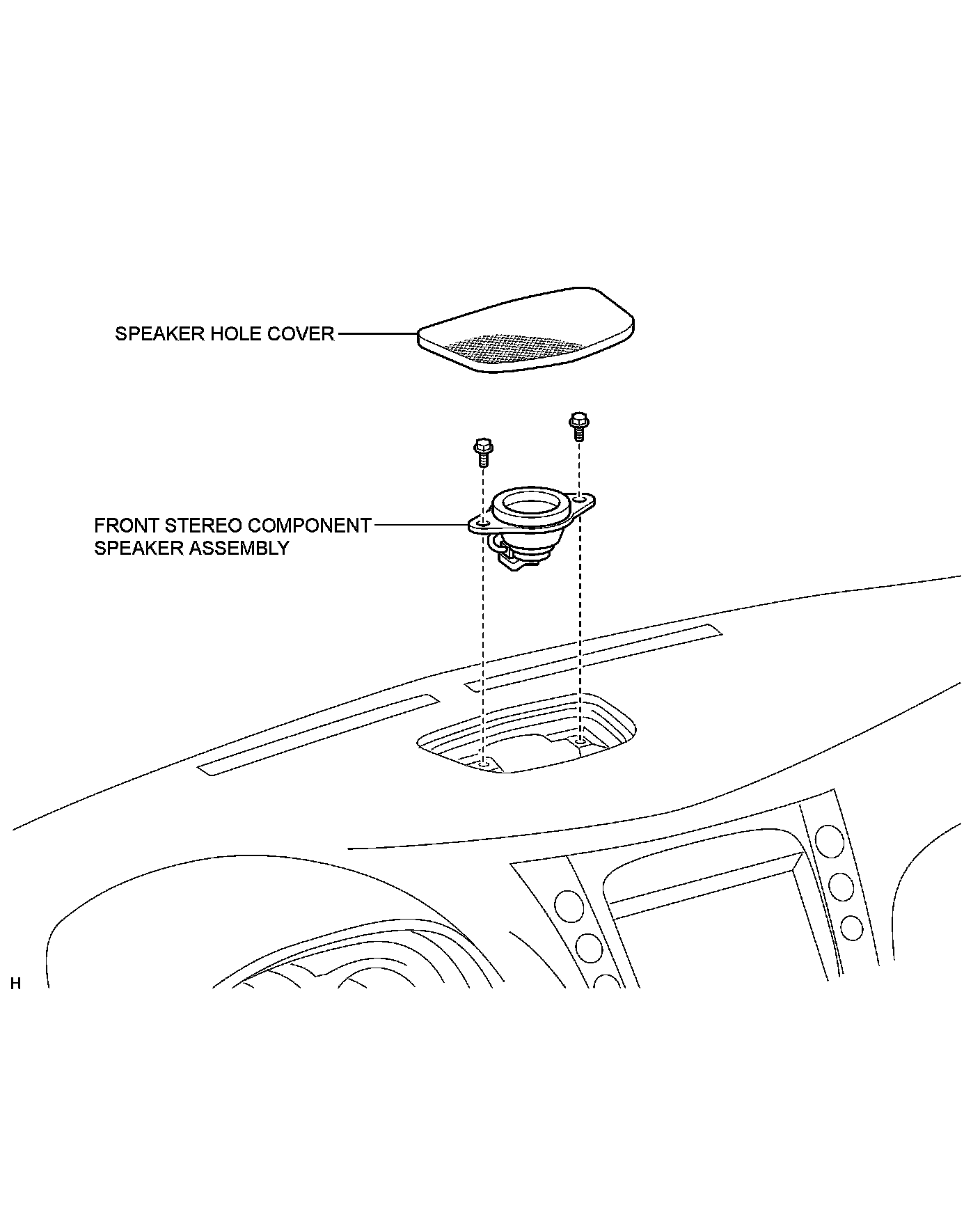 SPEAKER HOLE COVER

FRONT STEREO COMPONENT SPEAKER ASSEMBLY

H