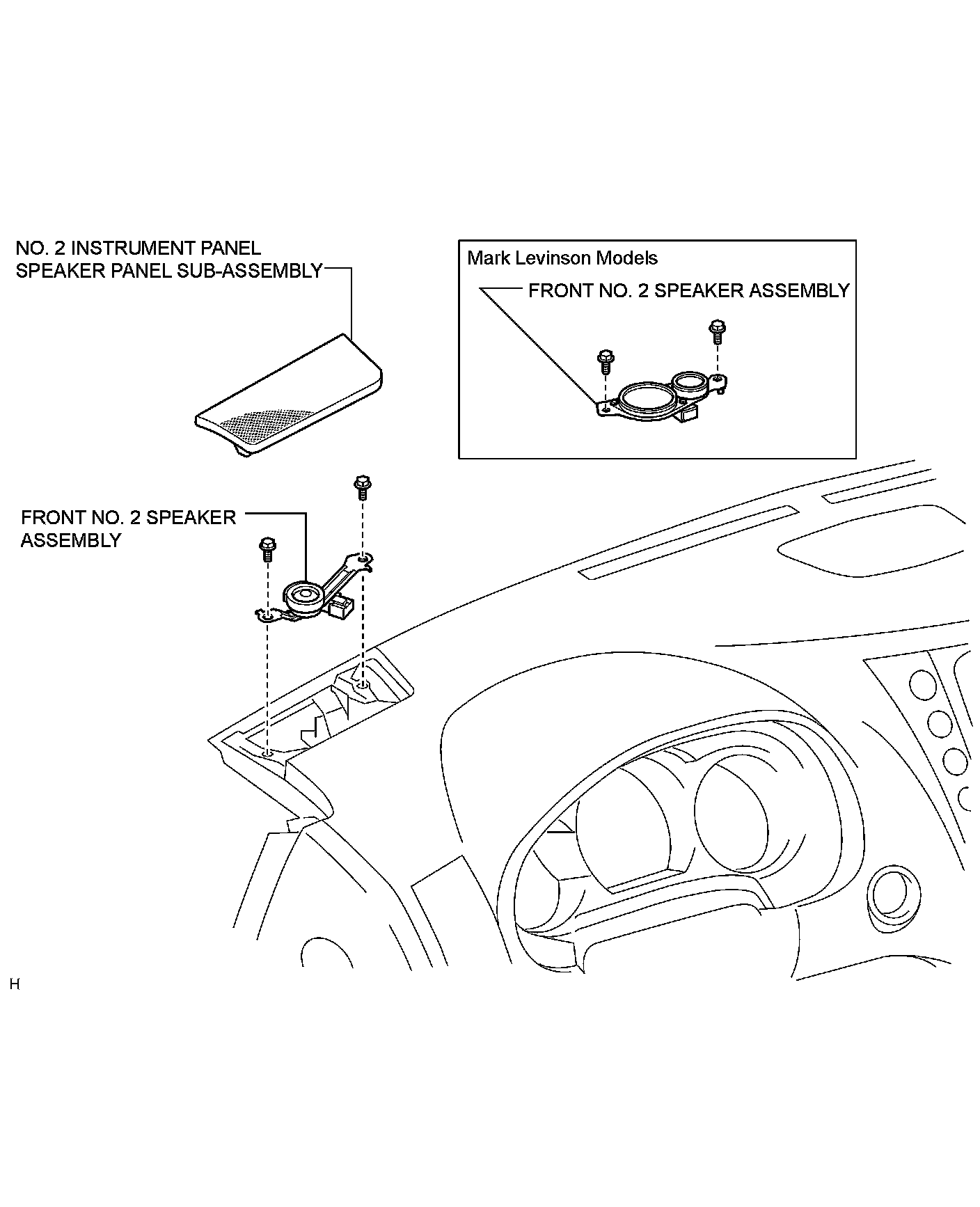 NO. 2 INSTRUMENT PANEL SPEAKER PANEL SUB-ASSEMBLY

Mark Levinson Models

FRONT NO. 2 SPEAKER ASSEMBLY

FRONT NO. 2 SPEAKER ASSEMBLY

H