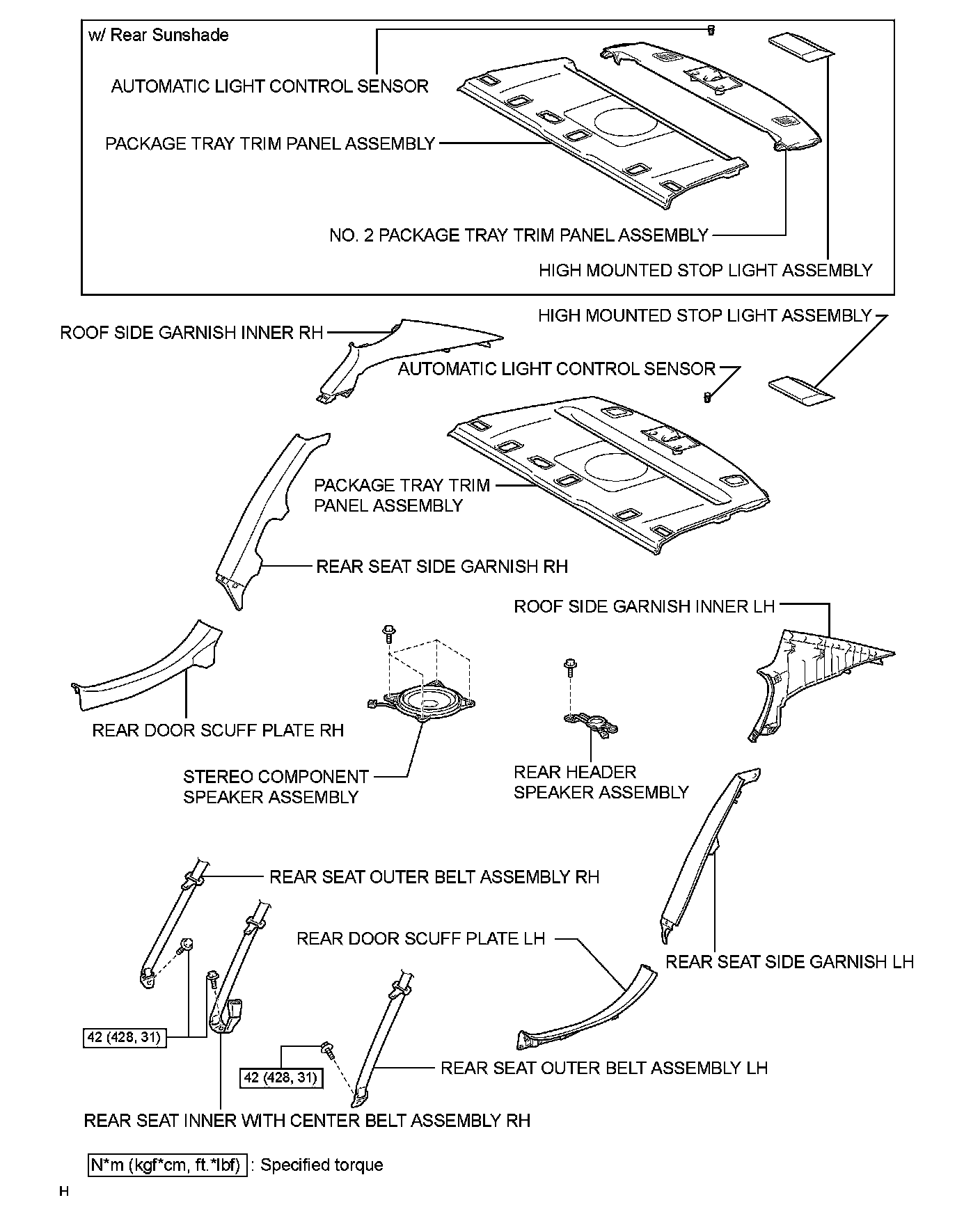 w/ Rear Sunshade

AUTOMATIC LIGHT CONTROL SENSOR

PACKAGE TRAY TRIM PANEL ASSEMBLY

NO. 2 PACKAGE TRAY TRIM PANEL ASSEMBLY

HIGH MOUNTED STOP LIGHT ASSEMBLY

HIGH MOUNTED STOP LIGHT ASSEMBLY

ROOF SIDE GARNISH INNER RH

AUTOMATIC LIGHT CONTROL SENSOR

PACKAGE TRAY TRIM PANEL ASSEMBLY

REAR SEAT SIDE GARNISH RH

ROOF SIDE GARNISH INNER LH

REAR DOOR SCUFF PLATE RH

STEREO COMPONENT SPEAKER ASSEMBLY

REAR HEADER SPEAKER ASSEMBLY

REAR SEAT OUTER BELT ASSEMBLY RH

REAR DOOR SCUFF PLATE LH

REAR SEAT SIDE GARNISH LH

42 (428, 31)

42 (428, 31)

REAR SEAT OUTER BELT ASSEMBLY LH

REAR SEAT INNER WITH CENTER BELT ASSEMBLY RH

N*m (kgf*cm, ft.*lbf) : Specified torque

H