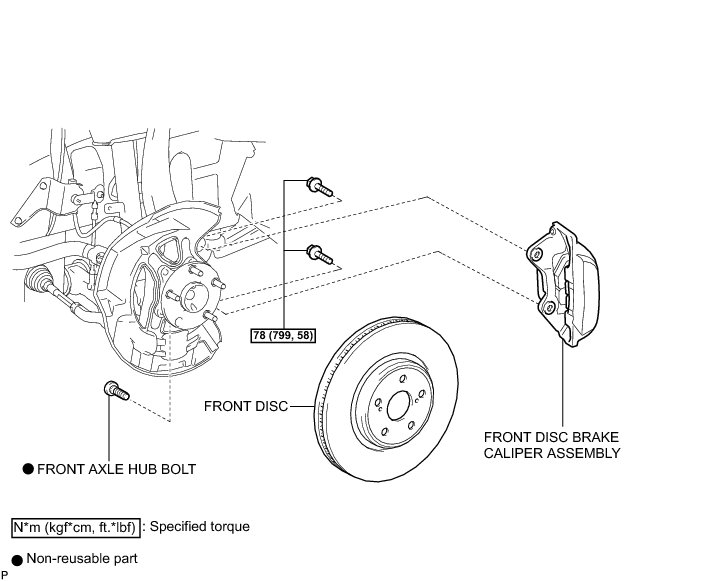 78 (799, 58)

FRONT DISC

FRONT DISC BRAKE CALIPER ASSEMBLY

● FRONT AXLE HUB BOLT

N*m (kgf*cm, ft.*lbf) : Specified torque

● Non-reusable part

P