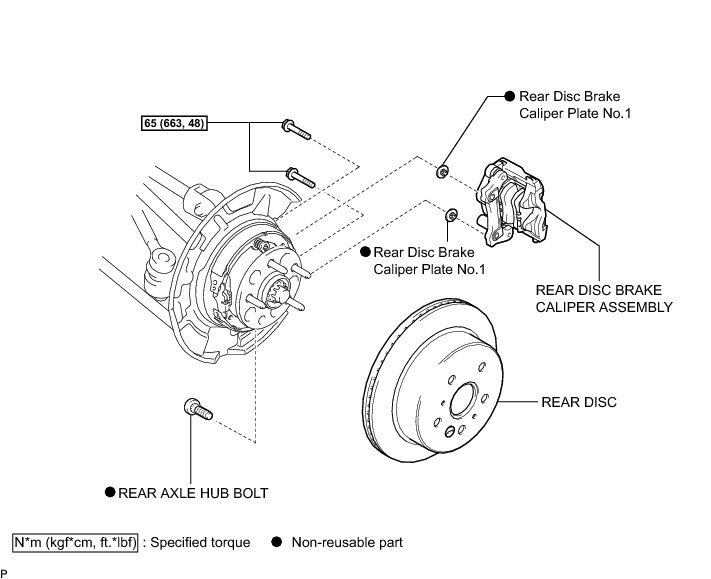 65 (663, 48)

● Rear Disc Brake Caliper Plate No.1

● Rear Disc Brake Caliper Plate No.1

REAR DISC BRAKE CALIPER ASSEMBLY

REAR DISC

● REAR AXLE HUB BOLT

N*m (kgf*cm, ft.*lbf) : Specified torque ● Non-reusable part

P