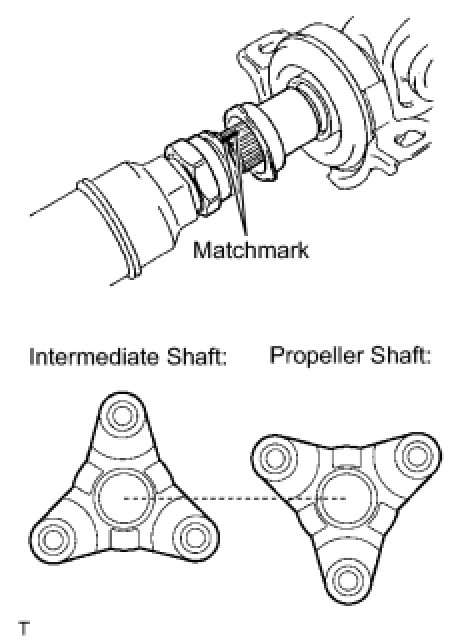 Matchmark

Intermediate Shaft:

Propeller Shaft:

T