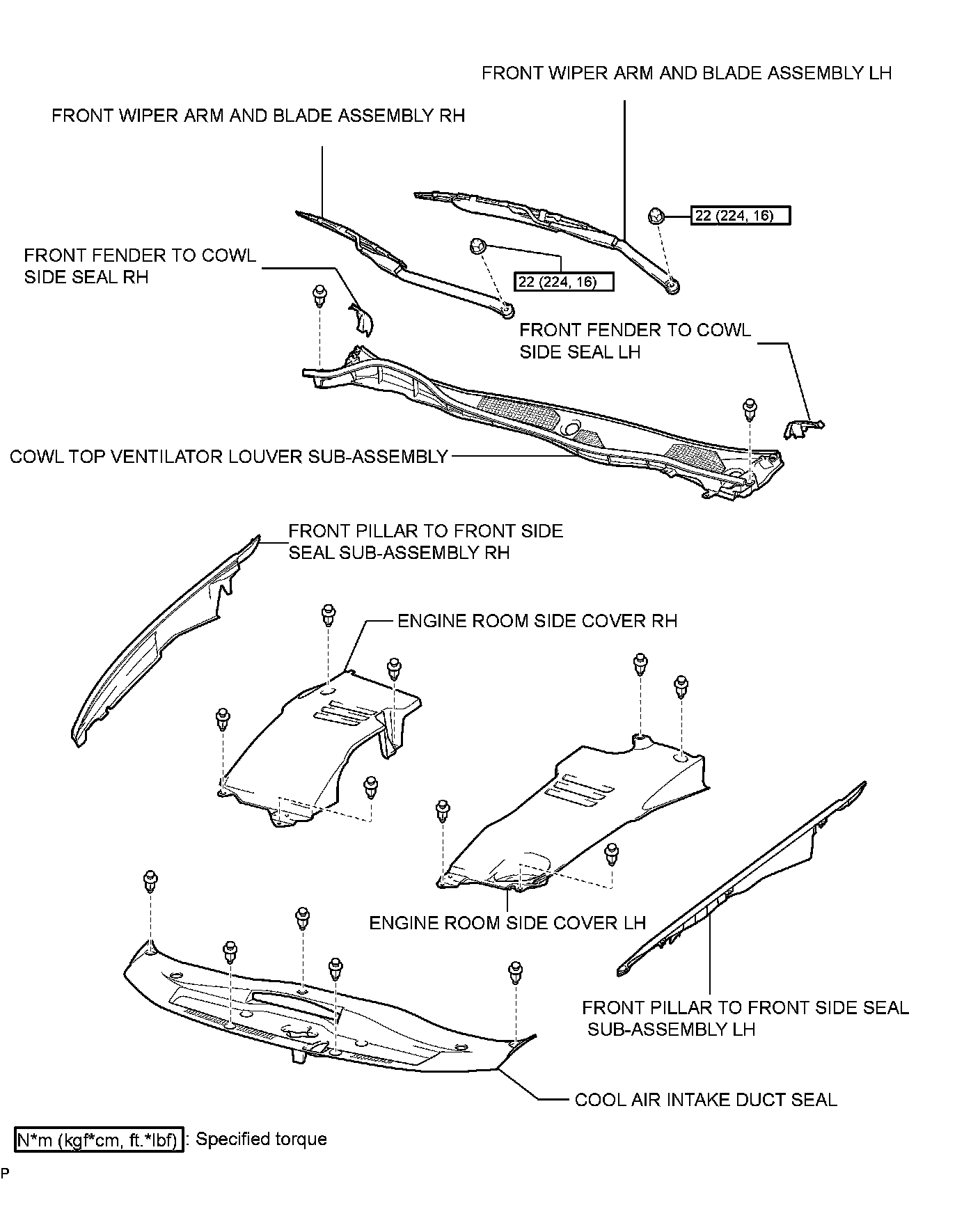 FRONT WIPER ARM AND BLADE ASSEMBLY LH

FRONT WIPER ARM AND BLADE ASSEMBLY RH

22 (224, 16)

FRONT FENDER TO COWL SIDE SEAL RH

22 (224, 16)

FRONT FENDER TO COWL SIDE SEAL LH

COWL TOP VENTILATOR LOUVER SUB-ASSEMBLY

FRONT PILLAR TO FRONT SIDE SEAL SUB-ASSEMBLY RH

ENGINE ROOM SIDE COVER RH

ENGINE ROOM SIDE COVER LH

FRONT PILLAR TO FRONT SIDE SEAL SUB-ASSEMBLY LH

COOL AIR INTAKE DUCT SEAL

N*m (kgf*cm, ft.*lbf) : Specified torque

P