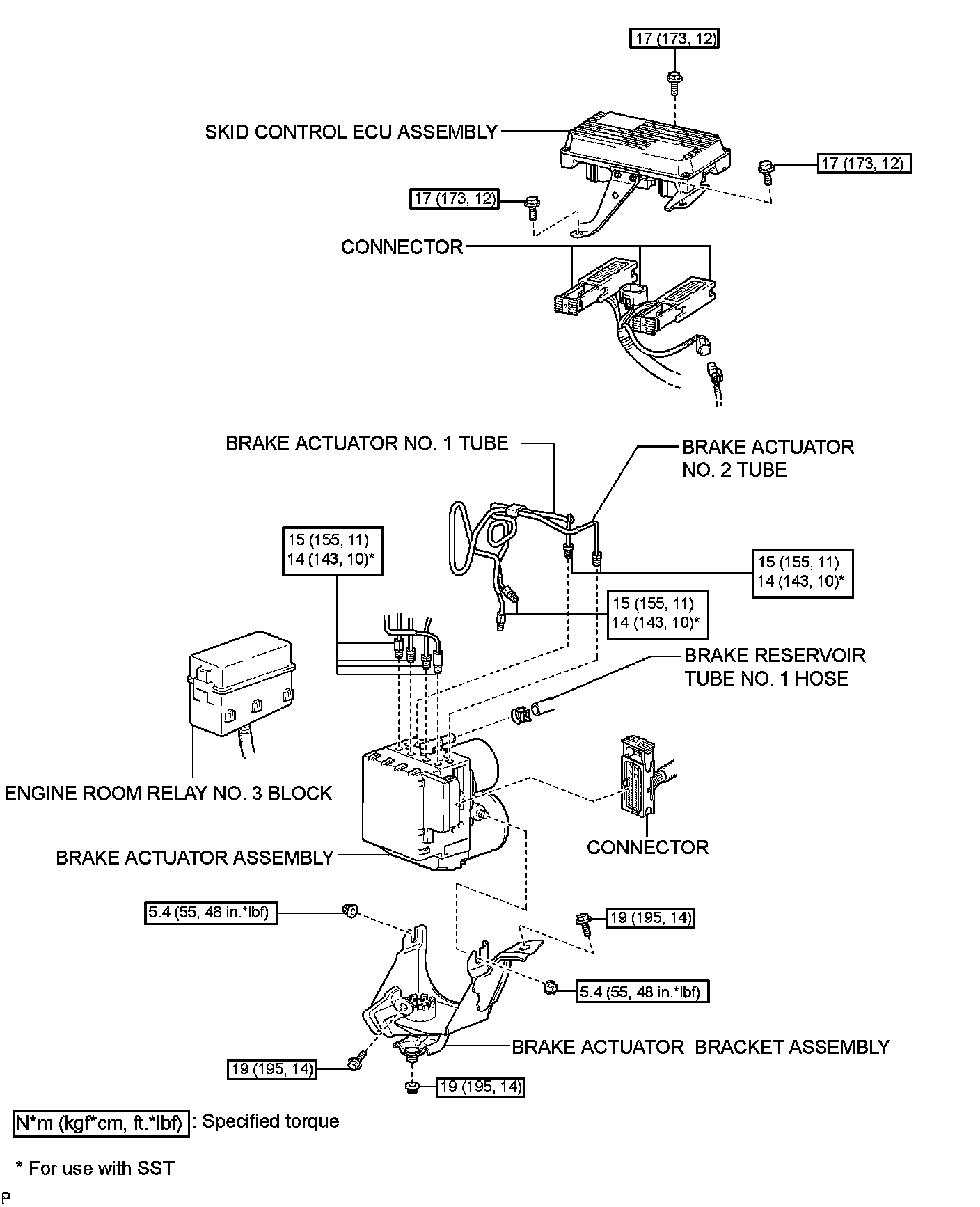 17 (173, 12)

SKID CONTROL ECU ASSEMBLY

17 (173, 12)

17 (173, 12)

CONNECTOR

BRAKE ACTUATOR NO. 1 TUBE

BRAKE ACTUATOR NO. 2 TUBE

15 (155, 11)
14 (143, 10)*

15 (155, 11)
14 (143, 10)*

15 (155, 11)
14 (143, 10)*

BRAKE RESERVOIR TUBE NO. 1 HOSE

ENGINE ROOM RELAY NO. 3 BLOCK

BRAKE ACTUATOR ASSEMBLY

CONNECTOR

5.4 (55, 48 in.*lbf)

19 (195, 14)

5.4 (55, 48 in.*lbf)

BRAKE ACTUATOR BRACKET ASSEMBLY

19 (195, 14)

19 (195, 14)

N*m (kgf*cm, ft.*lbf) : Specified torque

* For use with SST

P