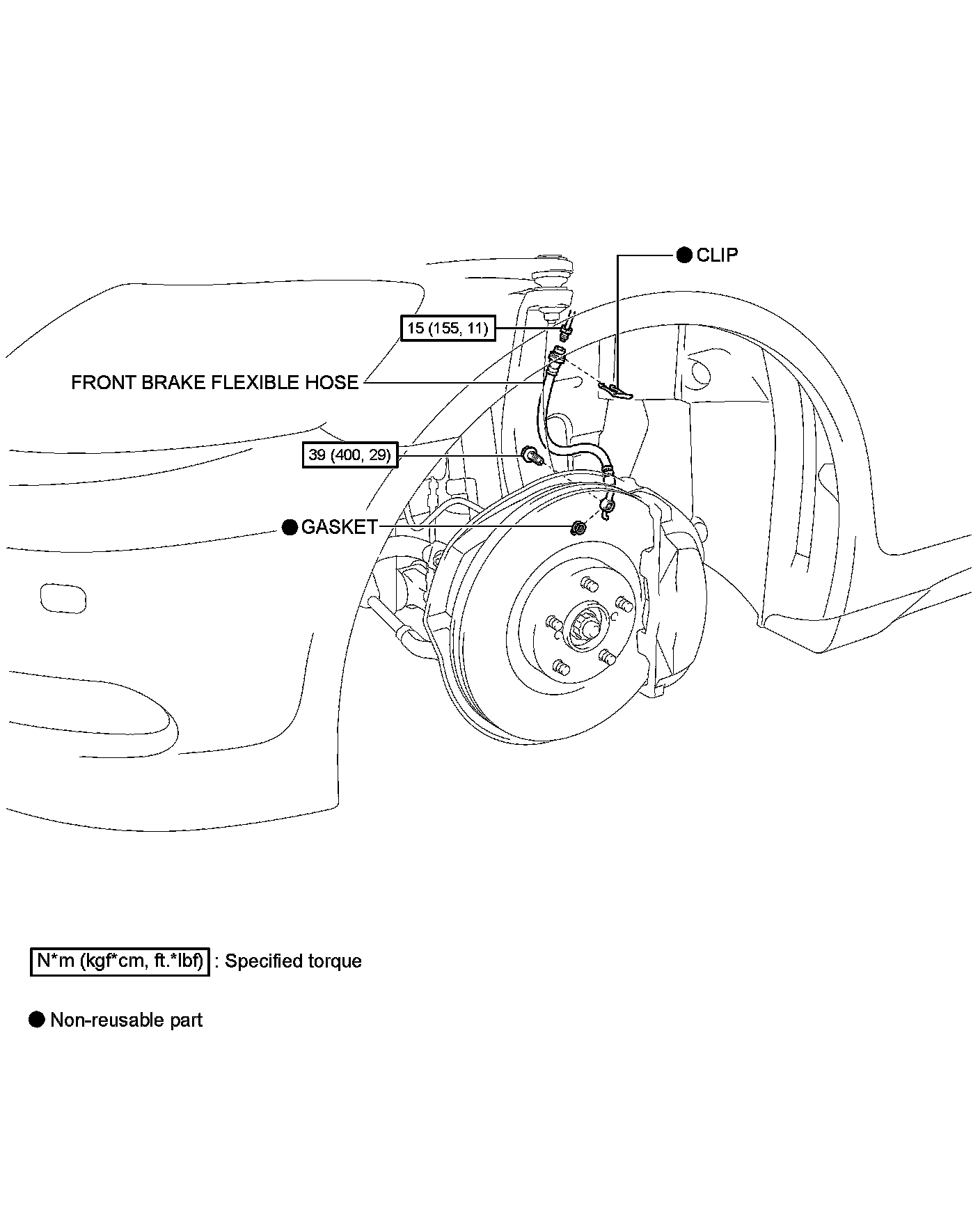 ● CLIP

15 (155, 11)

FRONT BRAKE FLEXIBLE HOSE

39 (400, 29)

● GASKET

N*m (kgf*cm, ft.*lbf) : Specified torque

● Non-reusable part