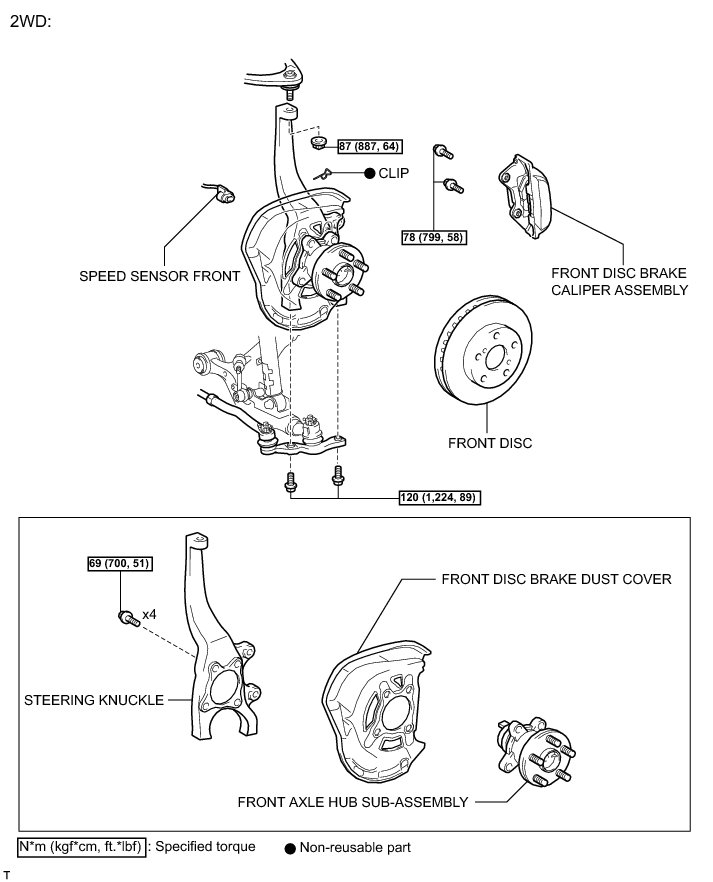 2WD:

87 (887, 64)

● CLIP

78 (799, 58)

SPEED SENSOR FRONT

FRONT DISC BRAKE CALIPER ASSEMBLY

FRONT DISC

120 (1,224, 89)

69 (700, 51)

x4

FRONT DISC BRAKE DUST COVER

STEERING KNUCKLE

FRONT AXLE HUB SUB-ASSEMBLY

N*m (kgf*cm, ft.*lbf) : Specified torque

● Non-reusable part

T