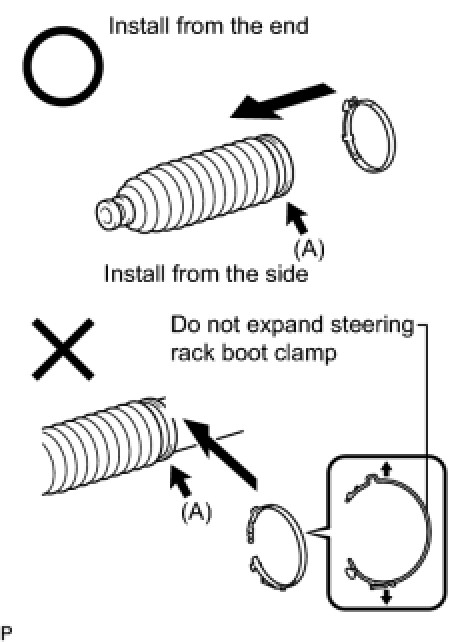 Install from the end

(A)

Install from the side

Do not expand steering rack boot clamp

(A)

P