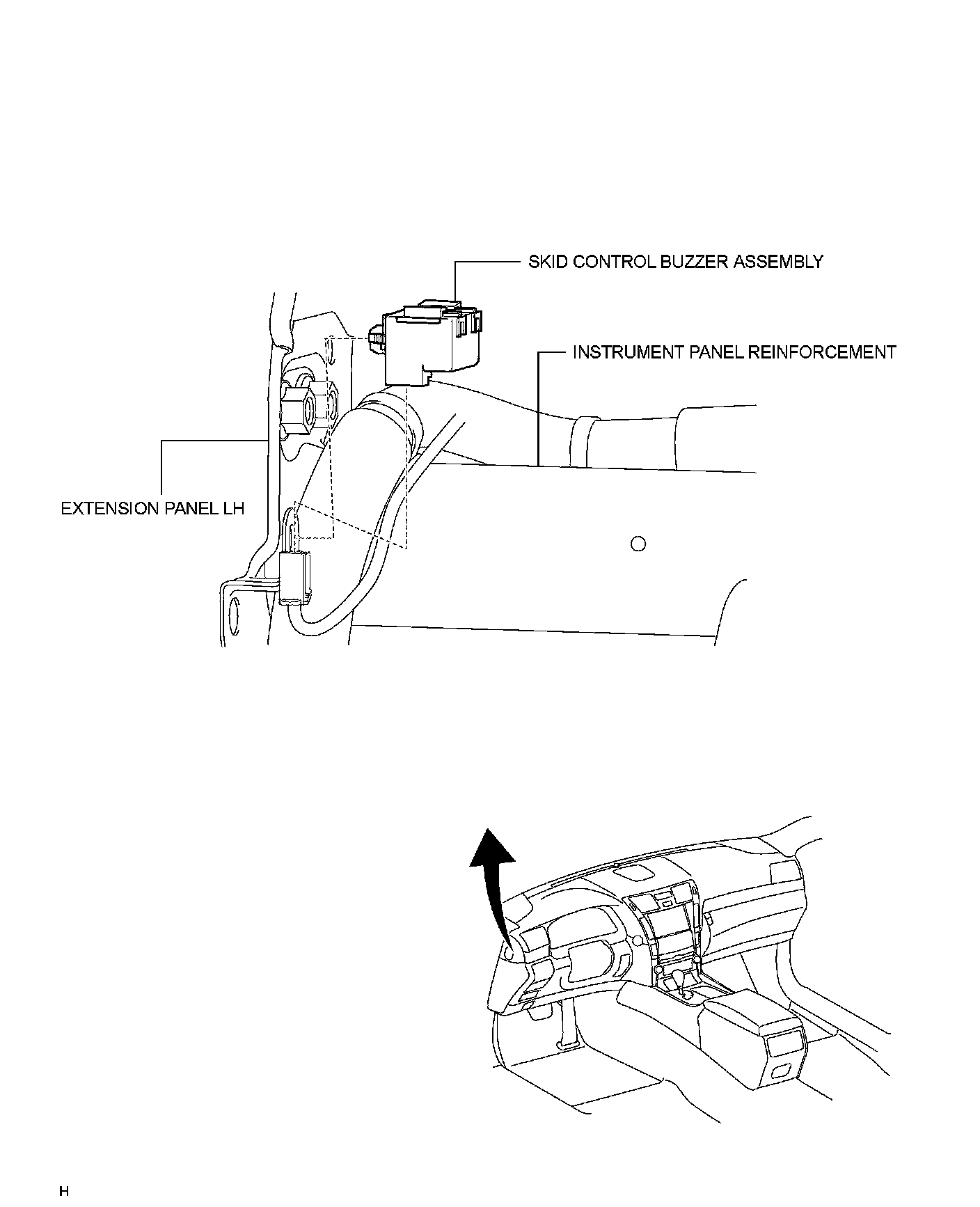 SKID CONTROL BUZZER ASSEMBLY

INSTRUMENT PANEL REINFORCEMENT

EXTENSION PANEL LH

H