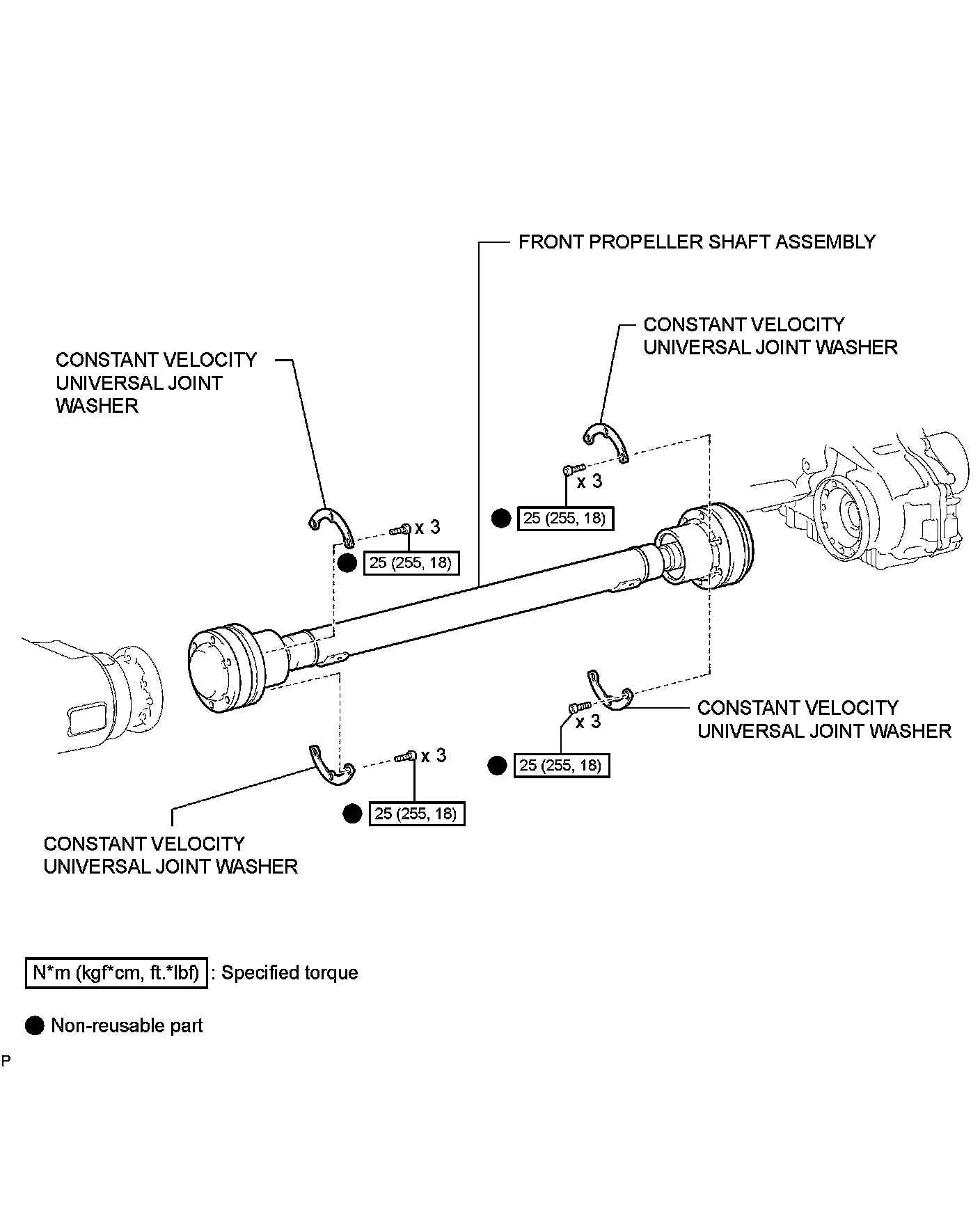 FRONT PROPELLER SHAFT ASSEMBLY

CONSTANT VELOCITY UNIVERSAL JOINT WASHER

CONSTANT VELOCITY UNIVERSAL JOINT WASHER

x 3

25 (255, 18)

x 3

25 (255, 18)

CONSTANT VELOCITY UNIVERSAL JOINT WASHER

x 3

25 (255, 18)

x 3

25 (255, 18)

CONSTANT VELOCITY UNIVERSAL JOINT WASHER

N*m (kgf*cm, ft.*lbf) : Specified torque

Non-reusable part

P