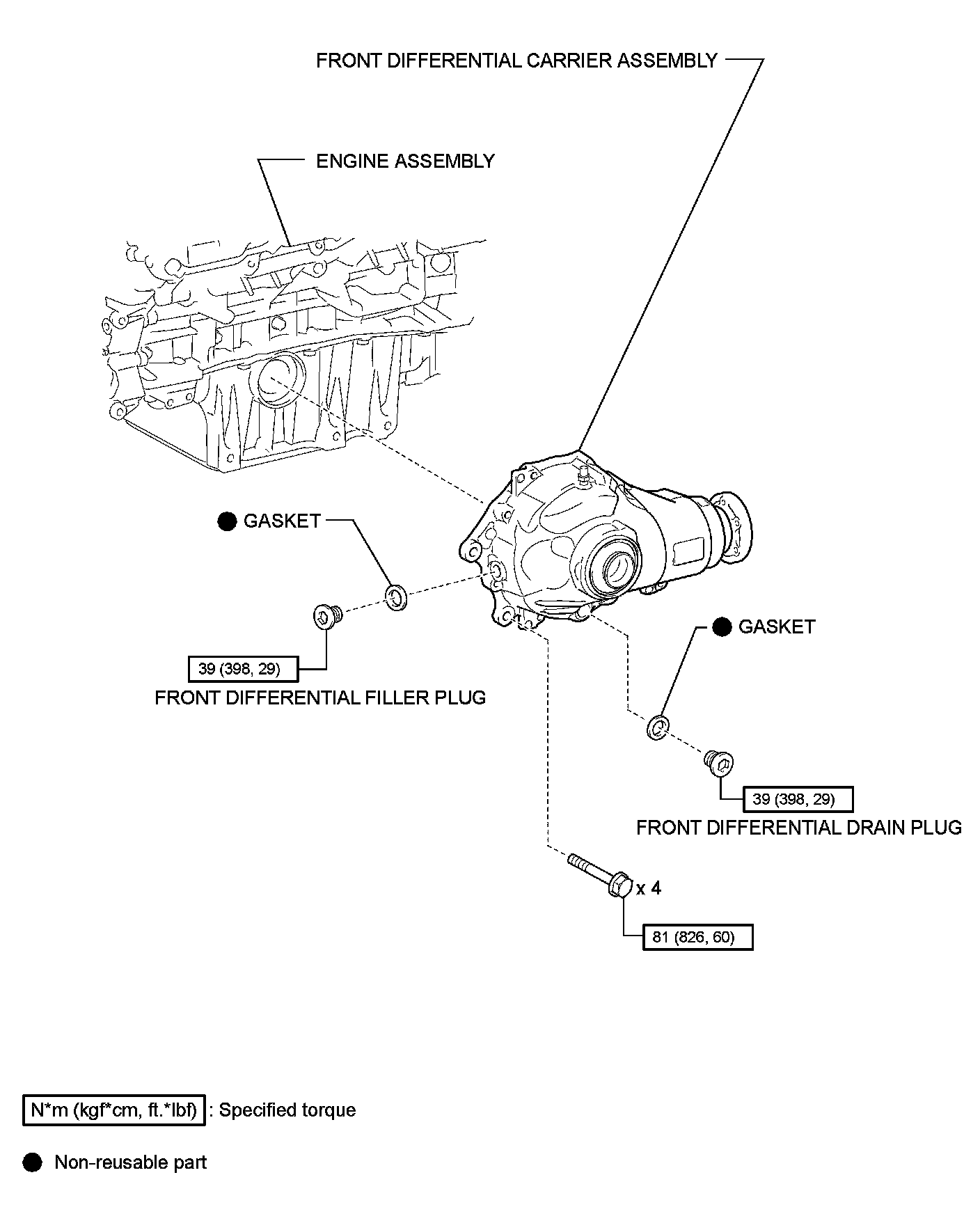 FRONT DIFFERENTIAL CARRIER ASSEMBLY

ENGINE ASSEMBLY

● GASKET

39 (398, 29)

FRONT DIFFERENTIAL FILLER PLUG

● GASKET

39 (398, 29)

FRONT DIFFERENTIAL DRAIN PLUG

x 4

81 (826, 60)

N*m (kgf*cm, ft.*lbf) : Specified torque

● Non-reusable part