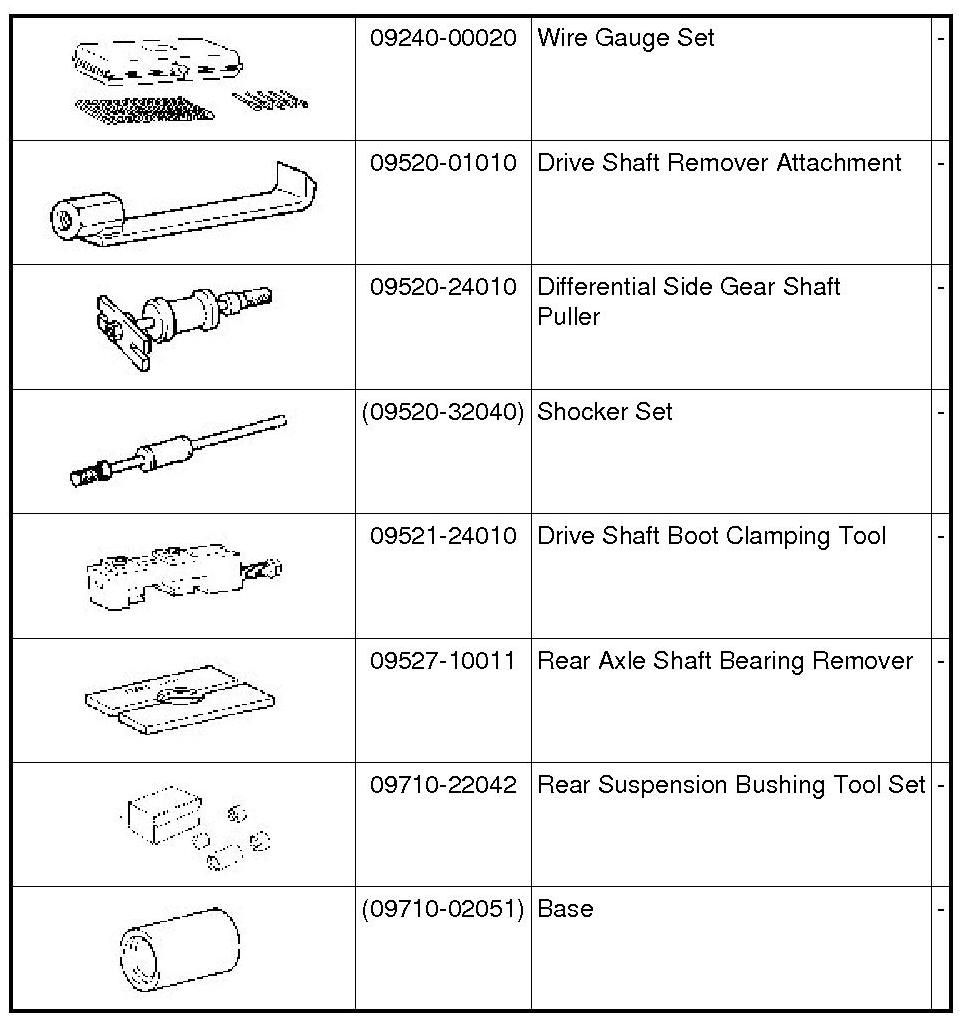 | | | | |
|---|---|---|---|
| | 09240-00020 | Wire Gauge Set | - |
| | 09520-01010 | Drive Shaft Remover Attachment | - |
| | 09520-24010 | Differential Side Gear Shaft Puller | - |
| | (09520-32040) | Shocker Set | - |
| | 09521-24010 | Drive Shaft Boot Clamping Tool | - |
| | 09527-10011 | Rear Axle Shaft Bearing Remover | - |
| | 09710-22042 | Rear Suspension Bushing Tool Set | - |
| | (09710-02051) | Base | - |