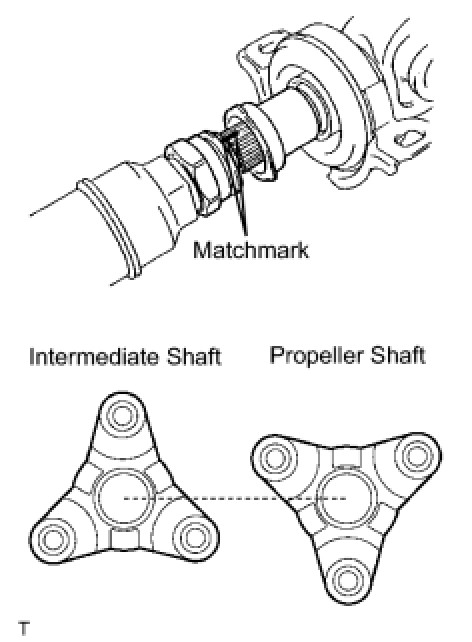 Matchmark

Intermediate Shaft

Propeller Shaft

T