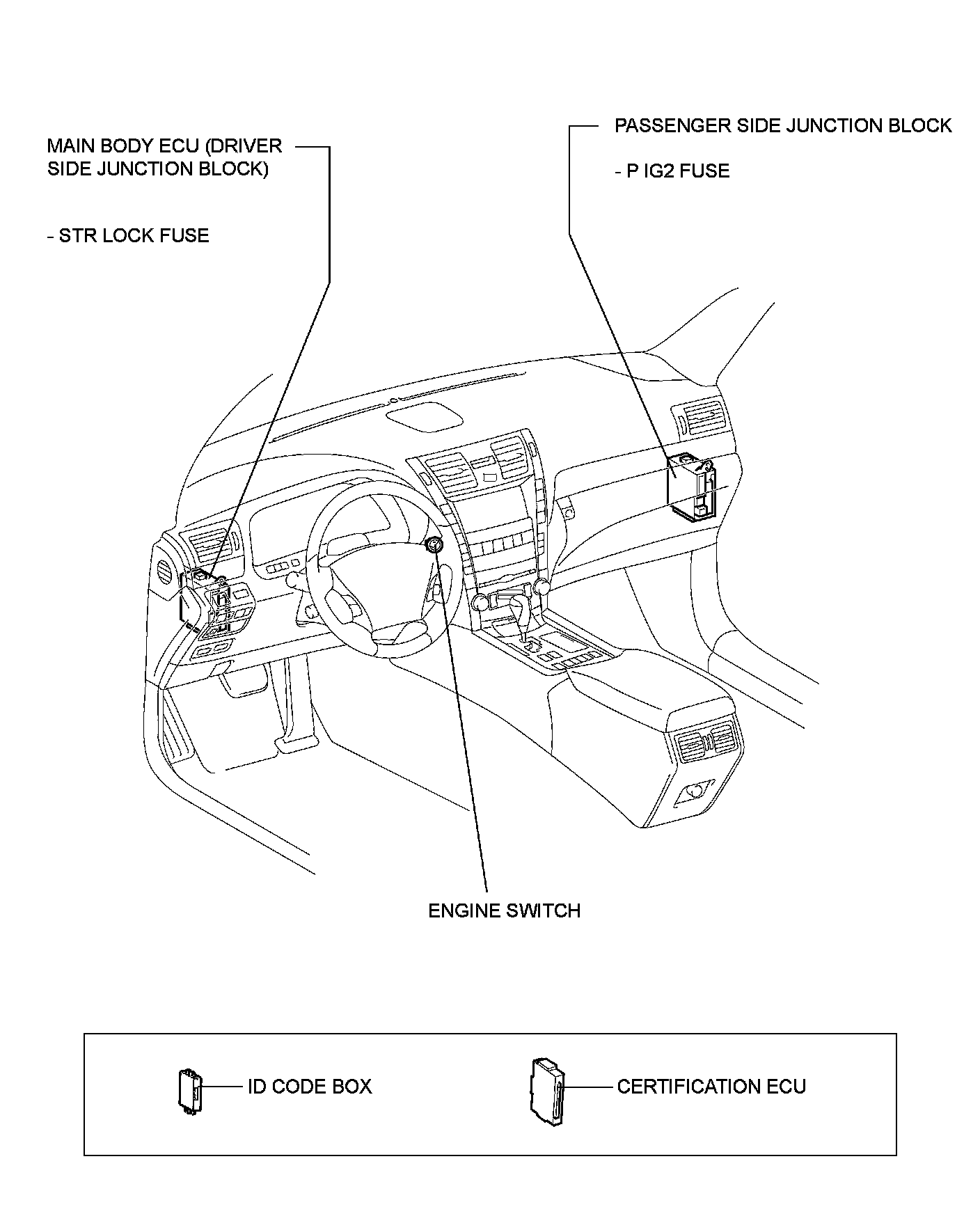 MAIN BODY ECU (DRIVER SIDE JUNCTION BLOCK)

- STR LOCK FUSE

PASSENGER SIDE JUNCTION BLOCK

- P IG2 FUSE

ENGINE SWITCH

ID CODE BOX

CERTIFICATION ECU