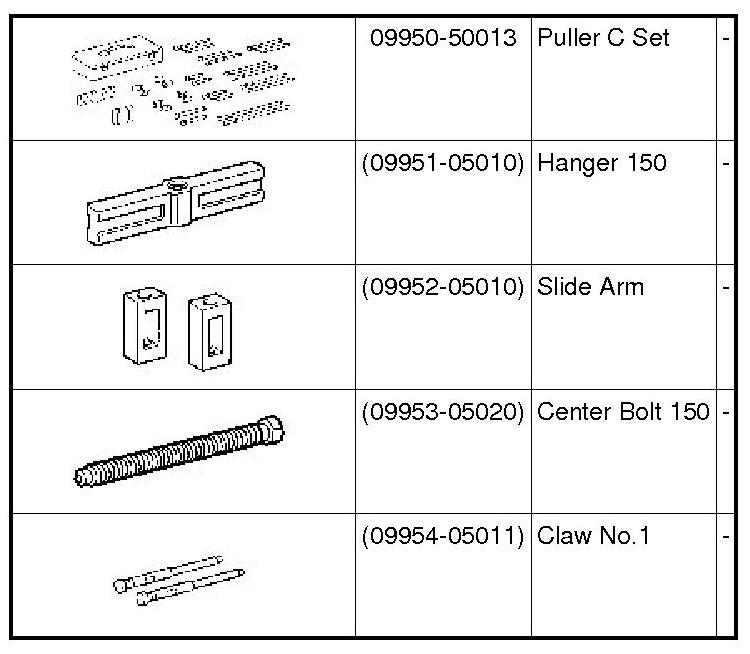 |  | 09950-50013 | Puller C Set | - |
|---|---|---|---|
|  | (09951-05010) | Hanger 150 | - |
|  | (09952-05010) | Slide Arm | - |
|  | (09953-05020) | Center Bolt 150 | - |
|  | (09954-05011) | Claw No.1 | - |