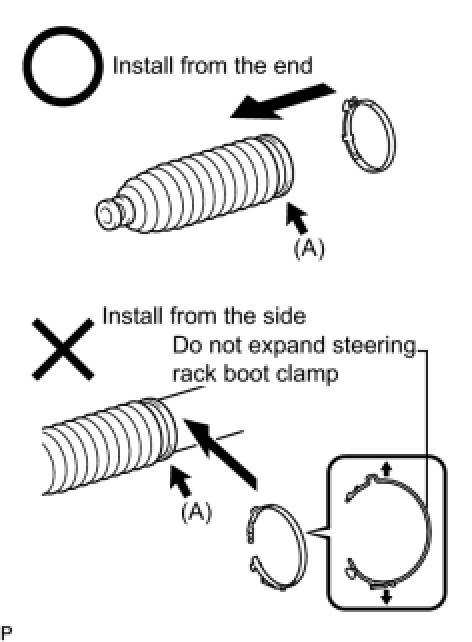 Install from the end

(A)

Install from the side

Do not expand steering rack boot clamp

(A)

P