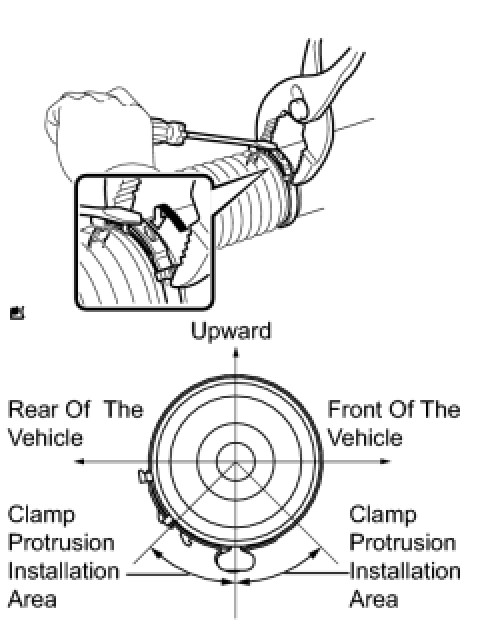 Upward

Rear Of The Vehicle

Front Of The Vehicle

Clamp Protrusion Installation Area

Clamp Protrusion Installation Area