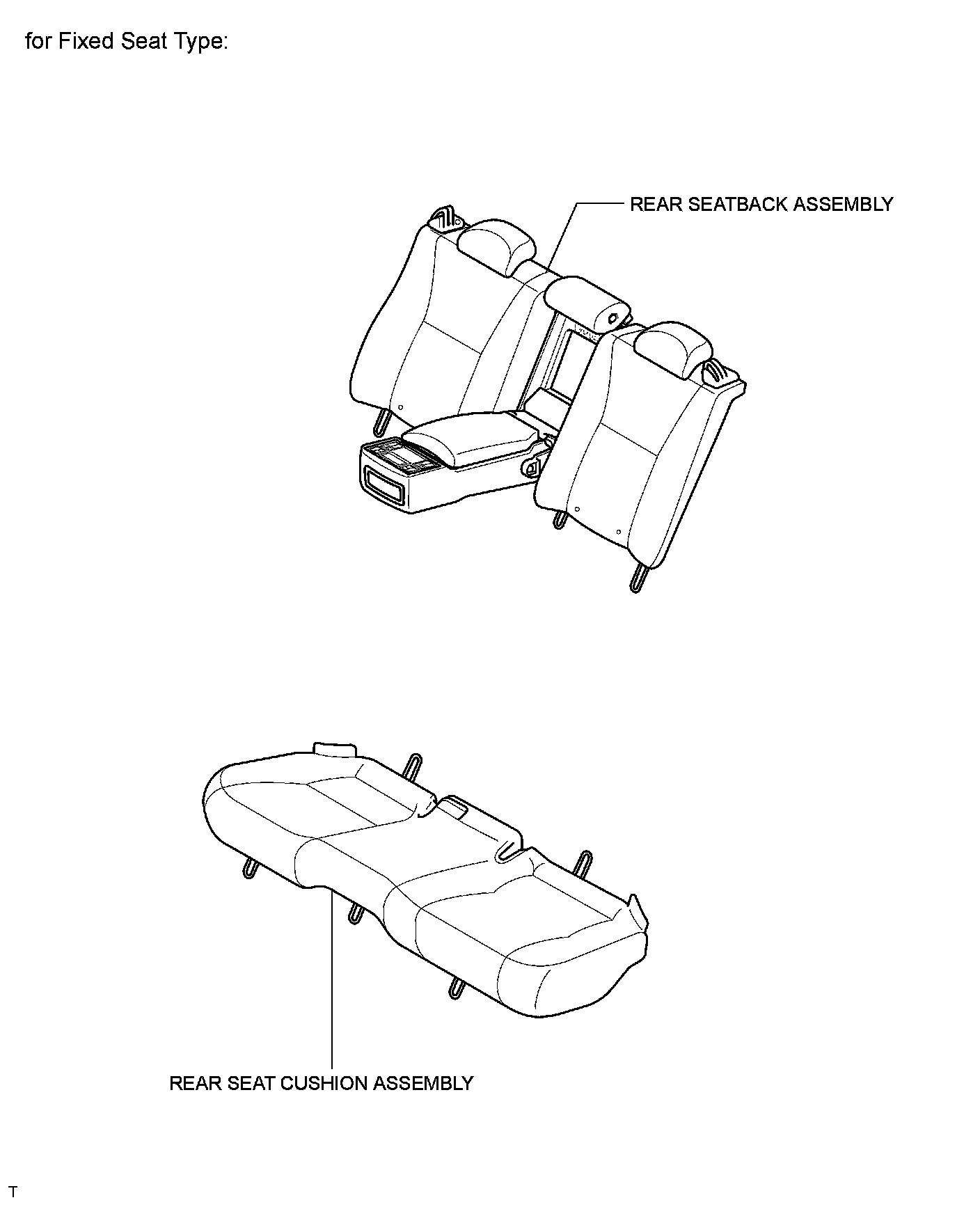 for Fixed Seat Type:

REAR SEATBACK ASSEMBLY

REAR SEAT CUSHION ASSEMBLY

T