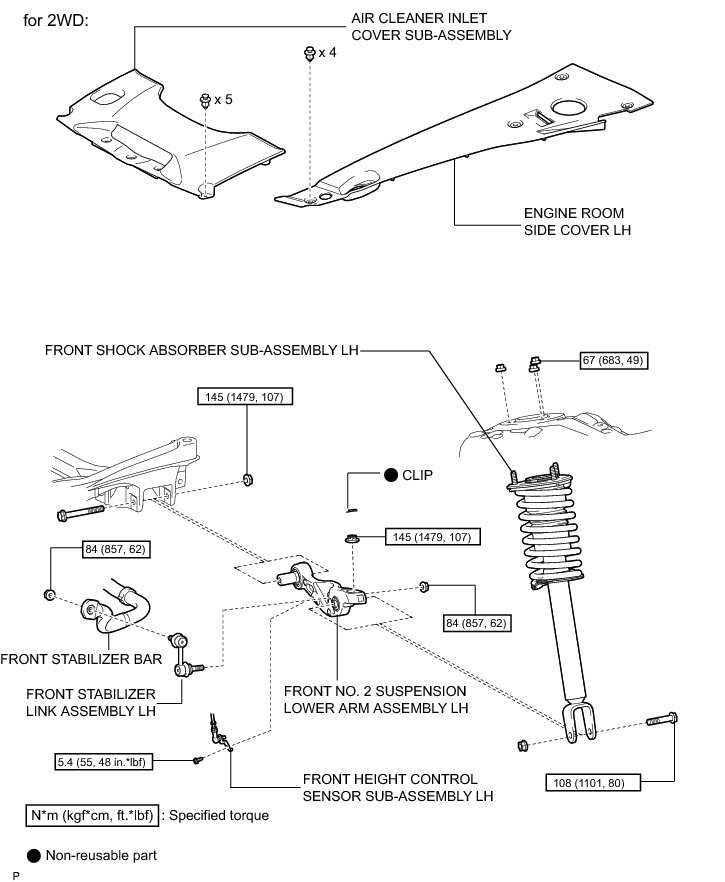 for 2WD:

AIR CLEANER INLET COVER SUB-ASSEMBLY

x 4

x 5

ENGINE ROOM SIDE COVER LH

FRONT SHOCK ABSORBER SUB-ASSEMBLY LH

67 (683, 49)

145 (1479, 107)

● CLIP

145 (1479, 107)

84 (857, 62)

84 (857, 62)

FRONT STABILIZER BAR

FRONT STABILIZER LINK ASSEMBLY LH

FRONT NO. 2 SUSPENSION LOWER ARM ASSEMBLY LH

5.4 (55, 48 in.*lbf)

FRONT HEIGHT CONTROL SENSOR SUB-ASSEMBLY LH

108 (1101, 80)

N*m (kgf*cm, ft.*lbf) : Specified torque

● Non-reusable part

P