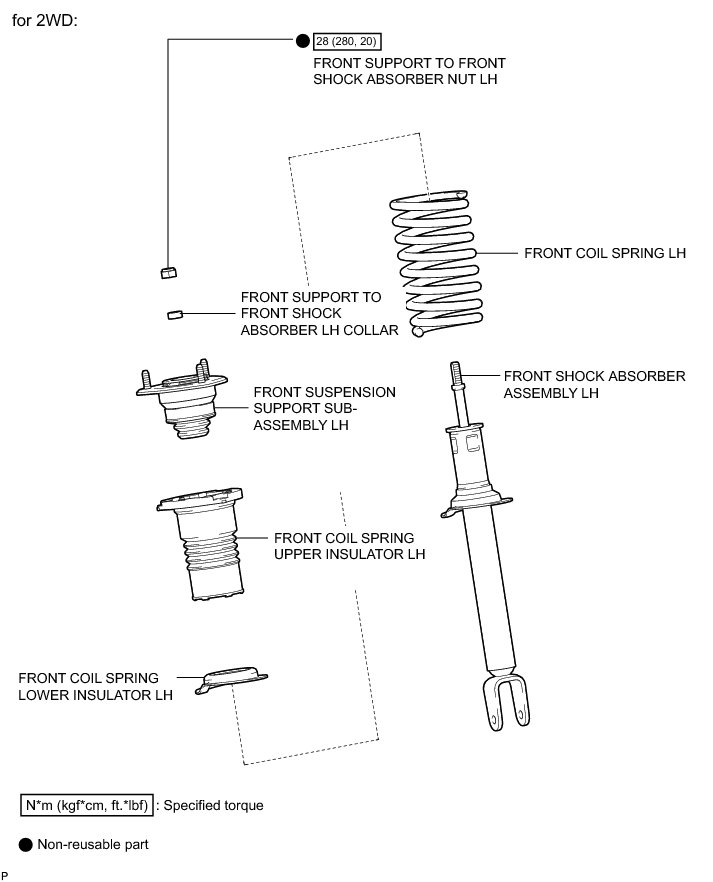 for 2WD:

28 (280, 20)

FRONT SUPPORT TO FRONT SHOCK ABSORBER NUT LH

FRONT COIL SPRING LH

FRONT SUPPORT TO FRONT SHOCK ABSORBER LH COLLAR

FRONT SHOCK ABSORBER ASSEMBLY LH

FRONT SUSPENSION SUPPORT SUB-ASSEMBLY LH

FRONT COIL SPRING UPPER INSULATOR LH

FRONT COIL SPRING LOWER INSULATOR LH

N*m (kgf*cm, ft.*lbf) : Specified torque

Non-reusable part

P