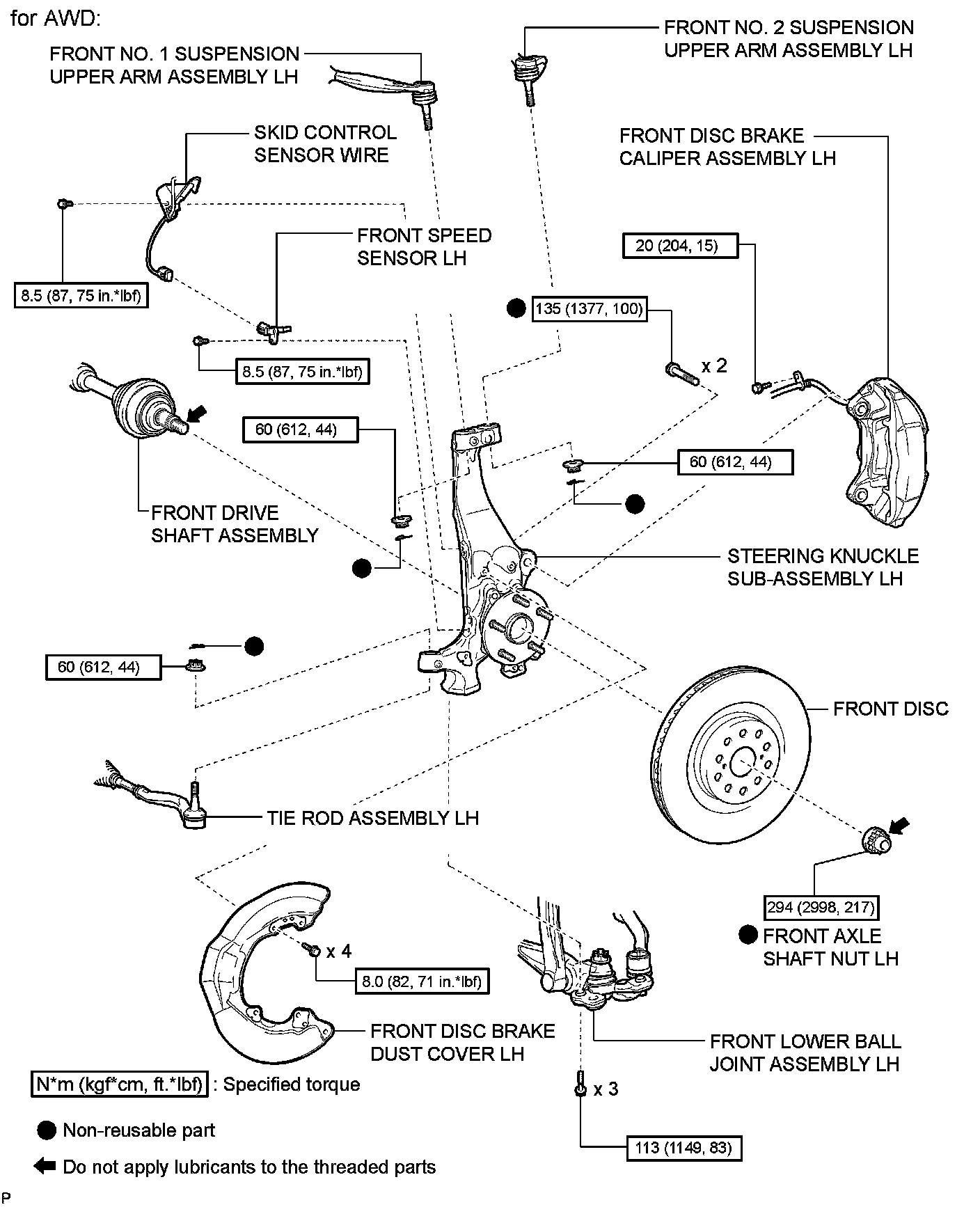 for AWD:

FRONT NO. 1 SUSPENSION UPPER ARM ASSEMBLY LH

FRONT NO. 2 SUSPENSION UPPER ARM ASSEMBLY LH

SKID CONTROL SENSOR WIRE

FRONT DISC BRAKE CALIPER ASSEMBLY LH

FRONT SPEED SENSOR LH

20 (204, 15)

8.5 (87, 75 in.*lbf)

135 (1377, 100)

8.5 (87, 75 in.*lbf)

x 2

60 (612, 44)

60 (612, 44)

FRONT DRIVE SHAFT ASSEMBLY

STEERING KNUCKLE SUB-ASSEMBLY LH

60 (612, 44)

FRONT DISC

TIE ROD ASSEMBLY LH

294 (2998, 217)

FRONT AXLE SHAFT NUT LH

x 4

8.0 (82, 71 in.*lbf)

FRONT DISC BRAKE DUST COVER LH

FRONT LOWER BALL JOINT ASSEMBLY LH

N*m (kgf*cm, ft.*lbf) : Specified torque

x 3

Non-reusable part

113 (1149, 83)

Do not apply lubricants to the threaded parts

P