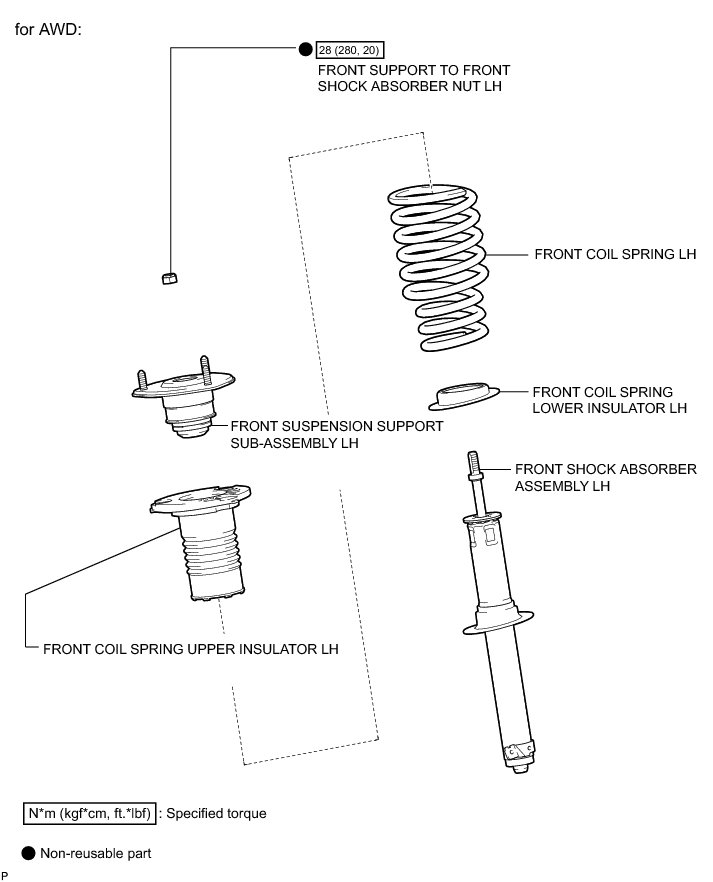 for AWD:

28 (280, 20)
FRONT SUPPORT TO FRONT SHOCK ABSORBER NUT LH

FRONT COIL SPRING LH

FRONT COIL SPRING LOWER INSULATOR LH

FRONT SUSPENSION SUPPORT SUB-ASSEMBLY LH

FRONT SHOCK ABSORBER ASSEMBLY LH

FRONT COIL SPRING UPPER INSULATOR LH

N*m (kgf*cm, ft.*lbf) : Specified torque

Non-reusable part

P