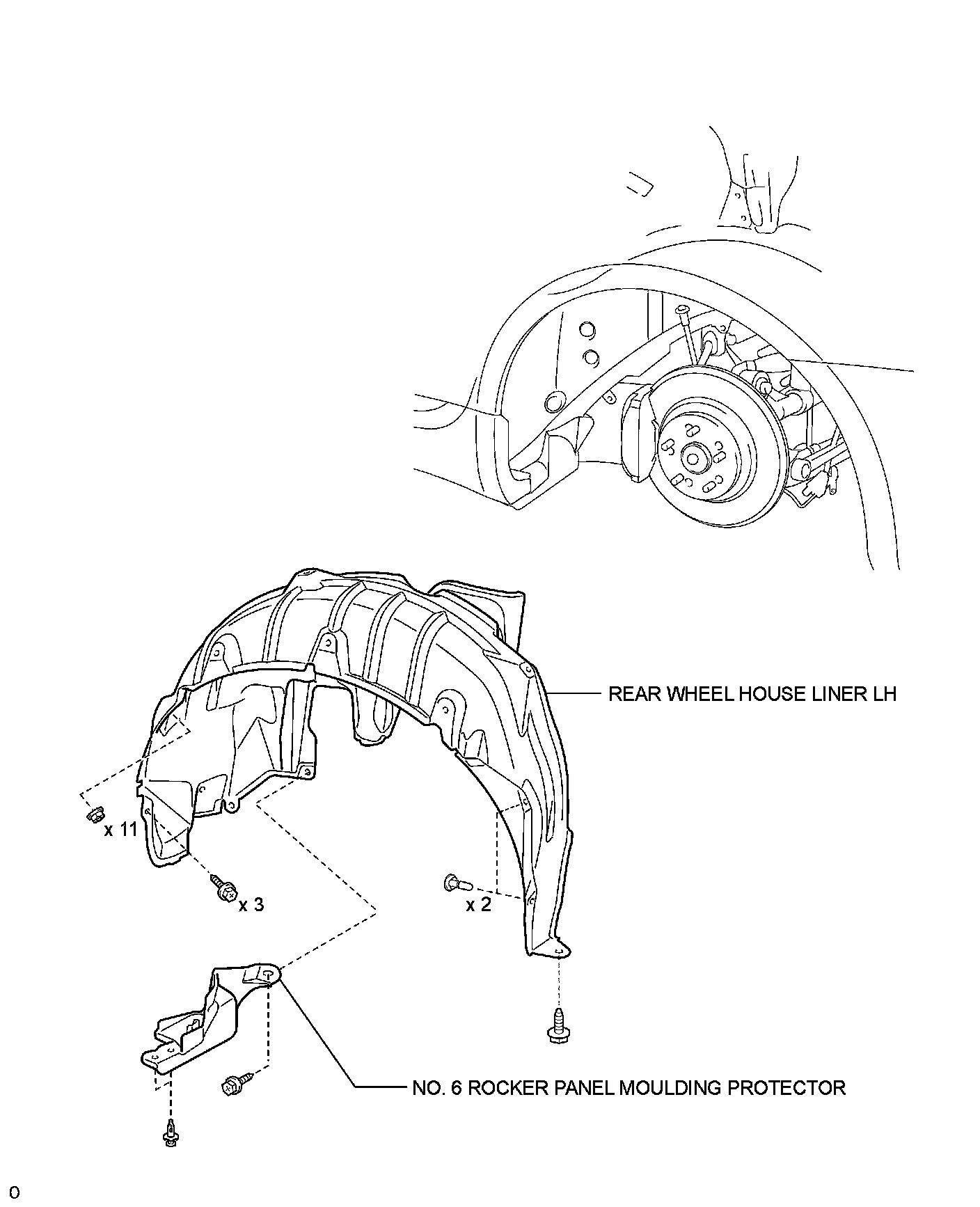 REAR WHEEL HOUSE LINER LH

x 11

x 3

x 2

NO. 6 ROCKER PANEL MOULDING PROTECTOR

0