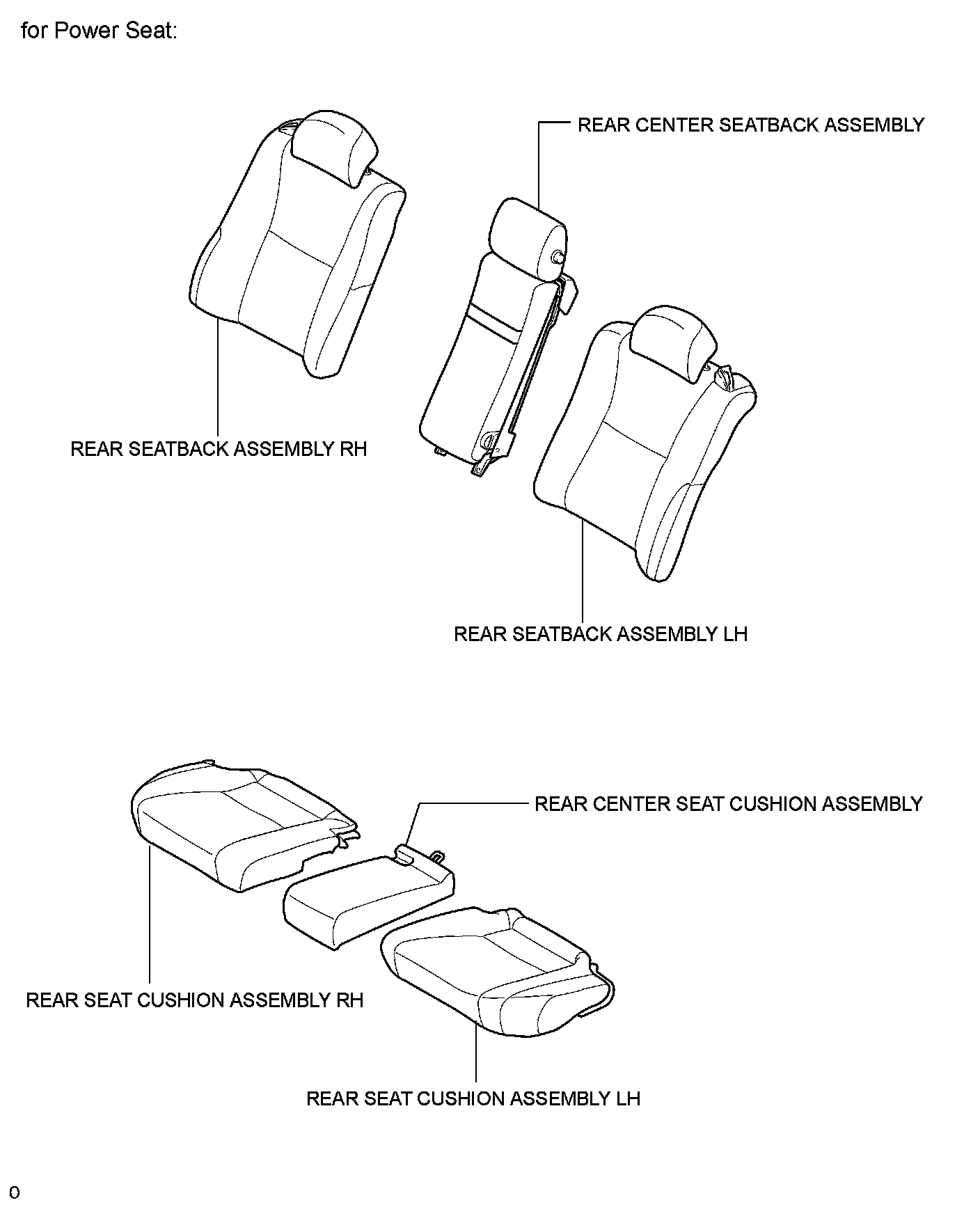 for Power Seat:

REAR CENTER SEATBACK ASSEMBLY

REAR SEATBACK ASSEMBLY RH

REAR SEATBACK ASSEMBLY LH

REAR CENTER SEAT CUSHION ASSEMBLY

REAR SEAT CUSHION ASSEMBLY RH

REAR SEAT CUSHION ASSEMBLY LH

0