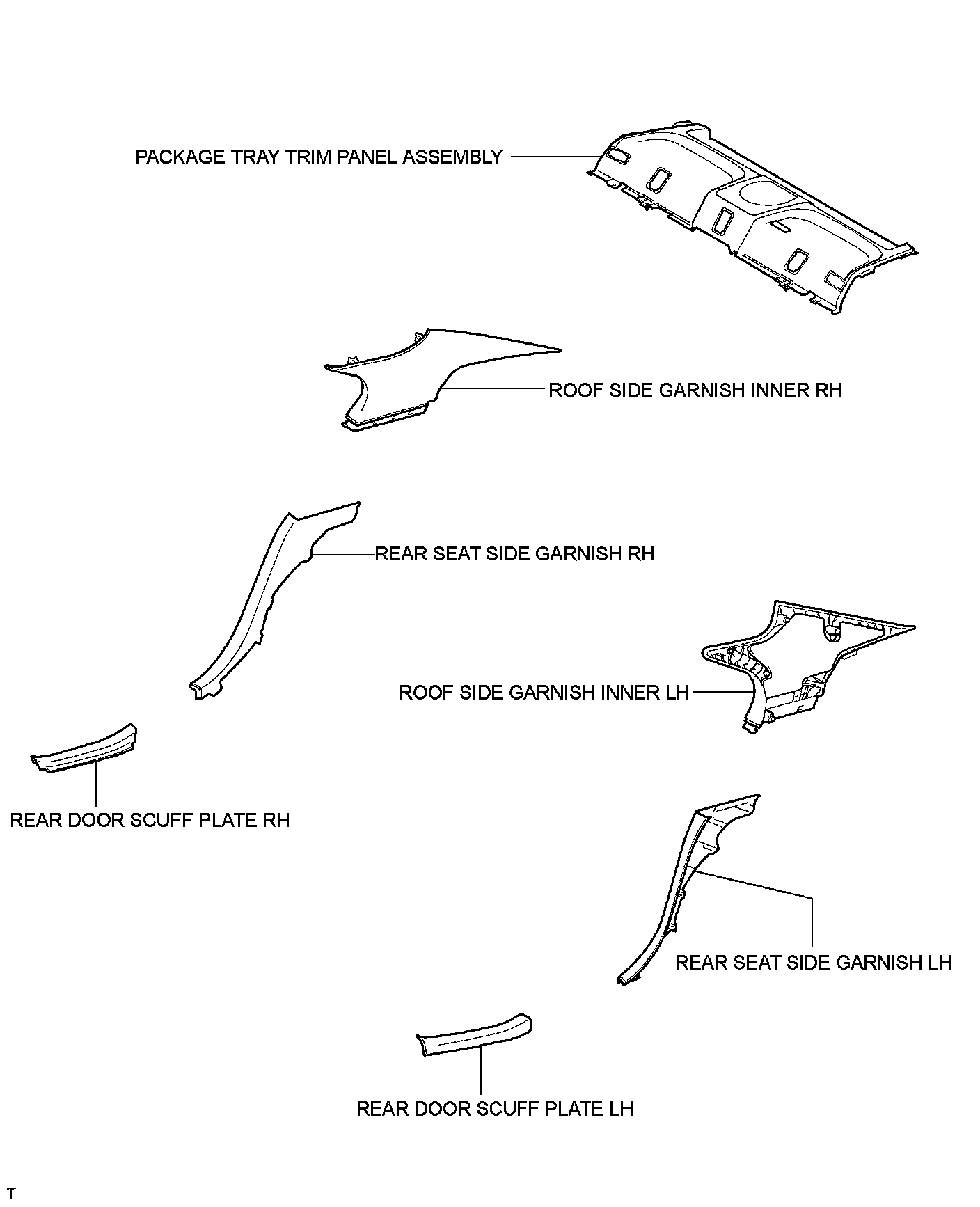 PACKAGE TRAY TRIM PANEL ASSEMBLY

ROOF SIDE GARNISH INNER RH

REAR SEAT SIDE GARNISH RH

ROOF SIDE GARNISH INNER LH

REAR DOOR SCUFF PLATE RH

REAR SEAT SIDE GARNISH LH

REAR DOOR SCUFF PLATE LH

T