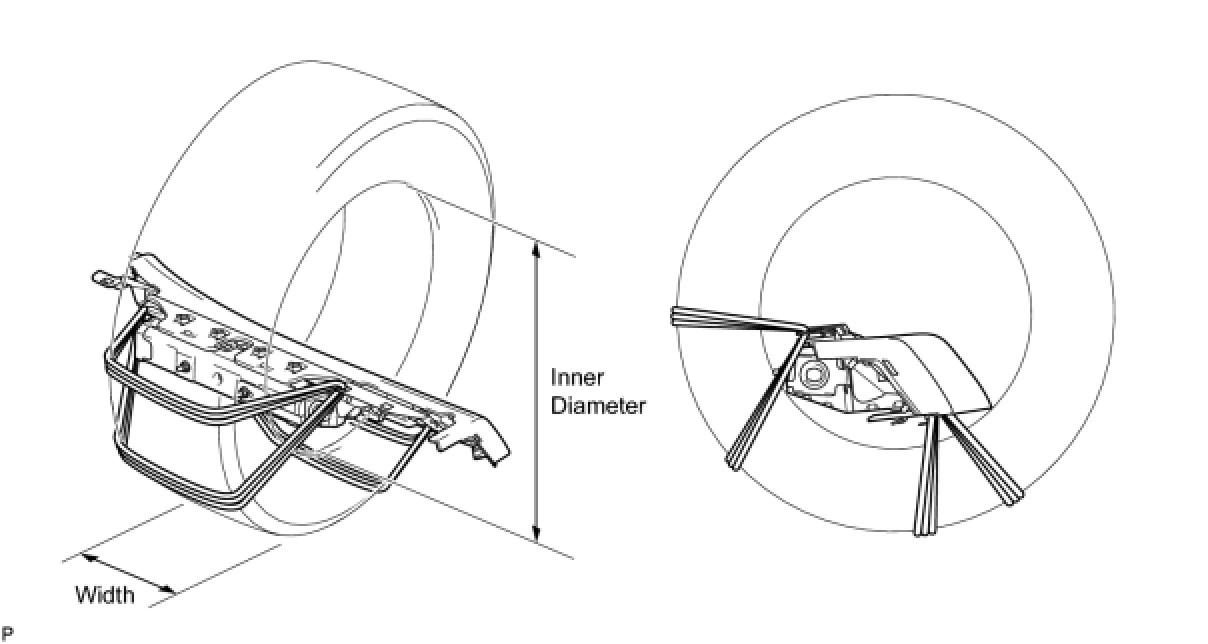 Inner Diameter

Width

P