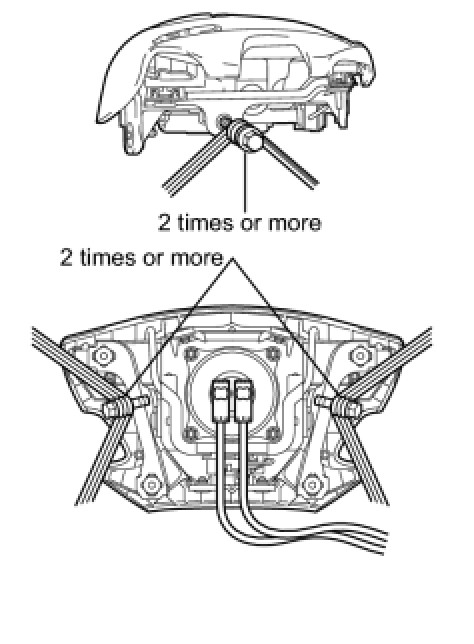 2 times or more

2 times or more