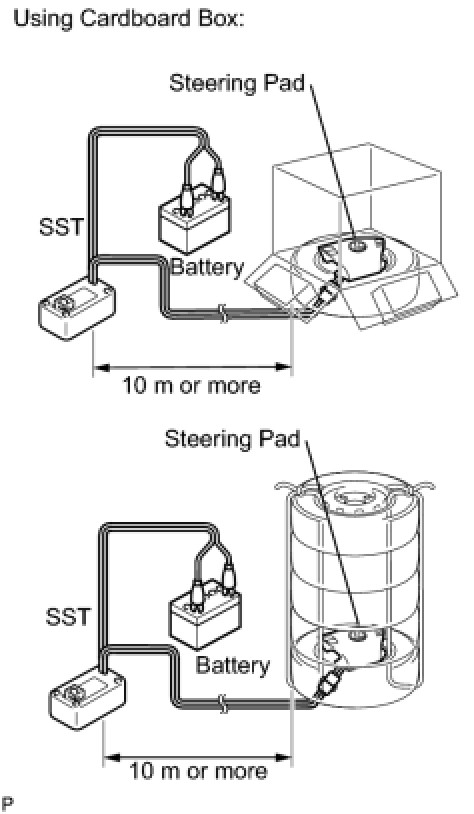 Using Cardboard Box:

Steering Pad

SST

Battery

10 m or more

Steering Pad

SST

Battery

10 m or more

P