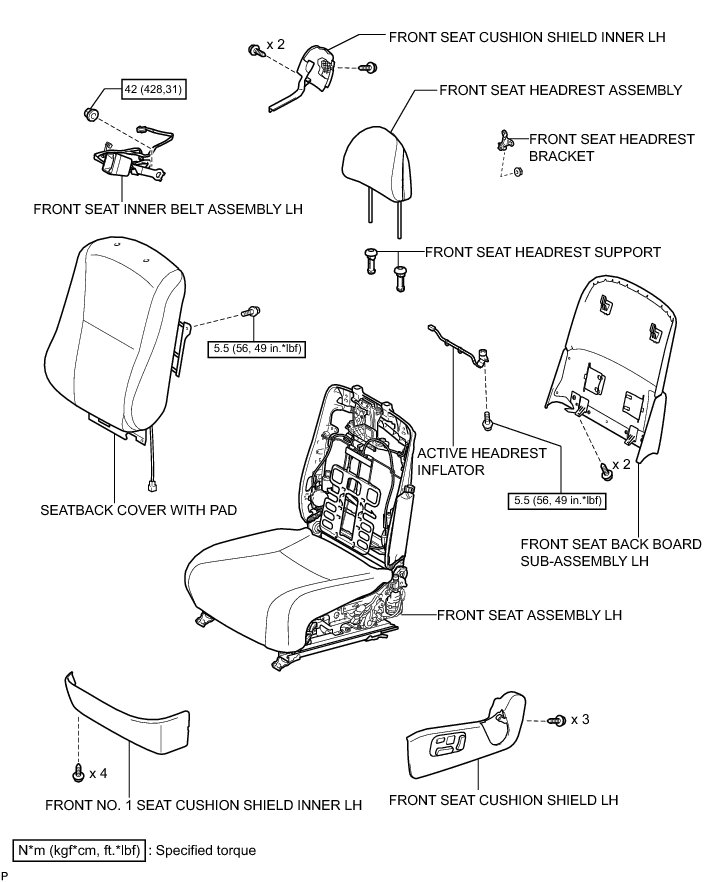 x 2

FRONT SEAT CUSHION SHIELD INNER LH

42 (428,31)

FRONT SEAT HEADREST ASSEMBLY

FRONT SEAT HEADREST BRACKET

FRONT SEAT INNER BELT ASSEMBLY LH

FRONT SEAT HEADREST SUPPORT

5.5 (56, 49 in.*lbf)

ACTIVE HEADREST INFLATOR

x 2

5.5 (56, 49 in.*lbf)

SEATBACK COVER WITH PAD

FRONT SEAT BACK BOARD SUB-ASSEMBLY LH

FRONT SEAT ASSEMBLY LH

x 3

x 4

FRONT NO. 1 SEAT CUSHION SHIELD INNER LH

FRONT SEAT CUSHION SHIELD LH

N*m (kgf*cm, ft.*lbf) : Specified torque

P