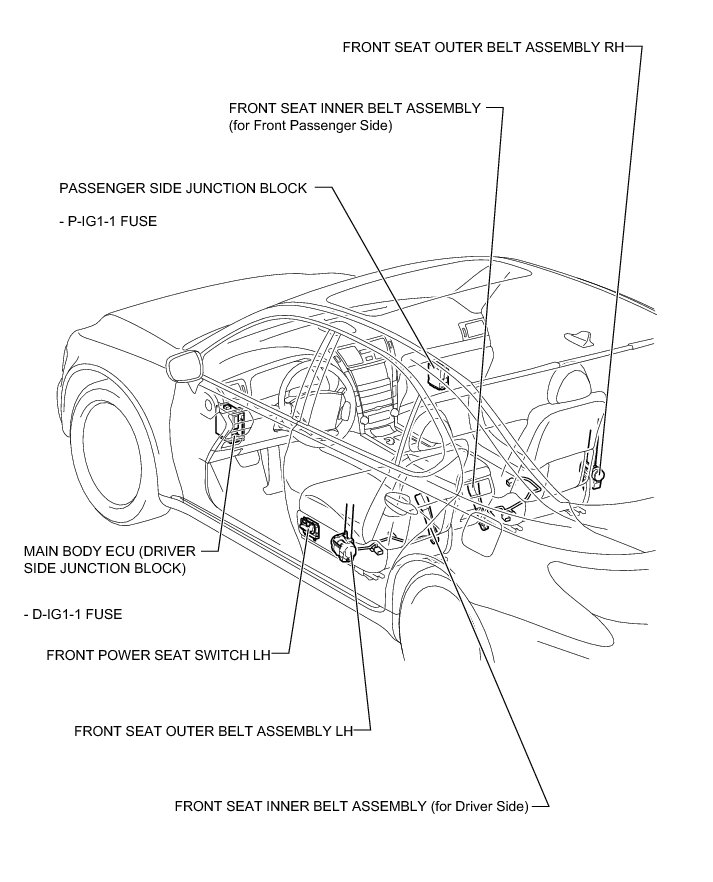 FRONT SEAT OUTER BELT ASSEMBLY RH

FRONT SEAT INNER BELT ASSEMBLY (for Front Passenger Side)

PASSENGER SIDE JUNCTION BLOCK

- P-IG1-1 FUSE

MAIN BODY ECU (DRIVER SIDE JUNCTION BLOCK)

- D-IG1-1 FUSE

FRONT POWER SEAT SWITCH LH

FRONT SEAT OUTER BELT ASSEMBLY LH

FRONT SEAT INNER BELT ASSEMBLY (for Driver Side)