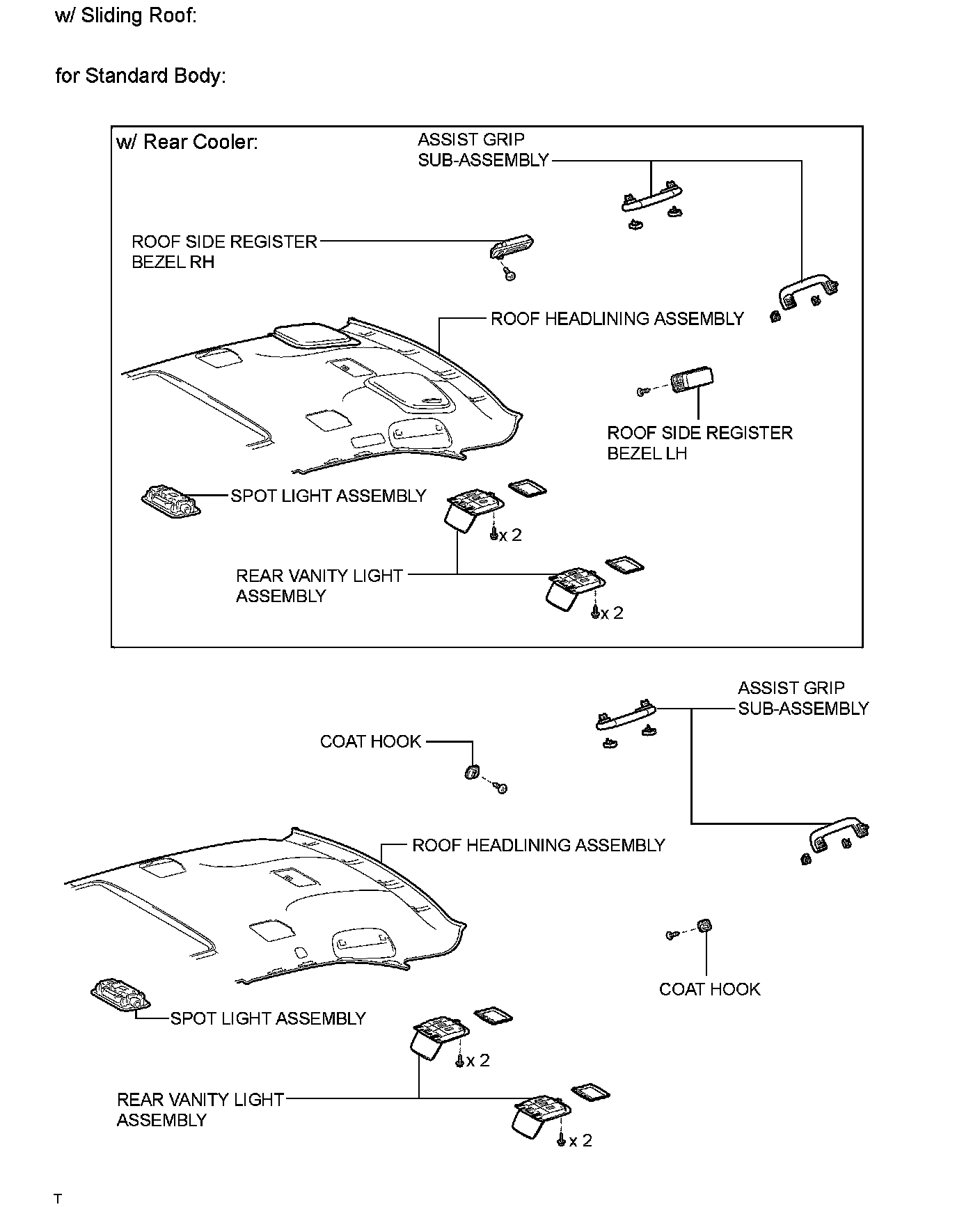 w/ Sliding Roof:

for Standard Body:

w/ Rear Cooler:

ASSIST GRIP SUB-ASSEMBLY

ROOF SIDE REGISTER BEZEL RH

ROOF HEADLINING ASSEMBLY

ROOF SIDE REGISTER BEZEL LH

SPOT LIGHT ASSEMBLY

x 2

REAR VANITY LIGHT ASSEMBLY

x 2

ASSIST GRIP SUB-ASSEMBLY

COAT HOOK

ROOF HEADLINING ASSEMBLY

COAT HOOK

SPOT LIGHT ASSEMBLY

x 2

REAR VANITY LIGHT ASSEMBLY

x 2

T