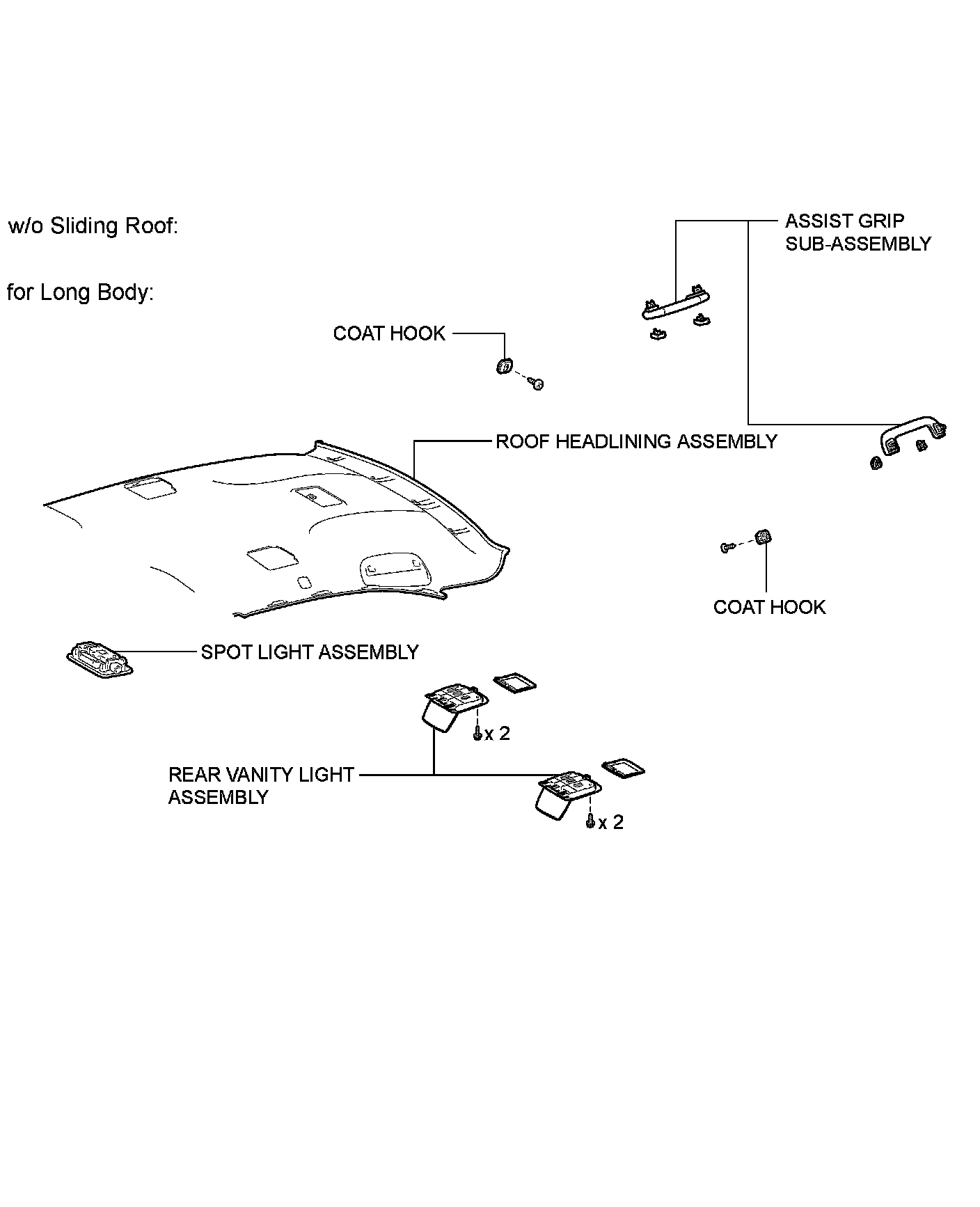 w/o Sliding Roof:

for Long Body:

ASSIST GRIP SUB-ASSEMBLY

COAT HOOK

ROOF HEADLINING ASSEMBLY

COAT HOOK

SPOT LIGHT ASSEMBLY

x 2

REAR VANITY LIGHT ASSEMBLY

x 2