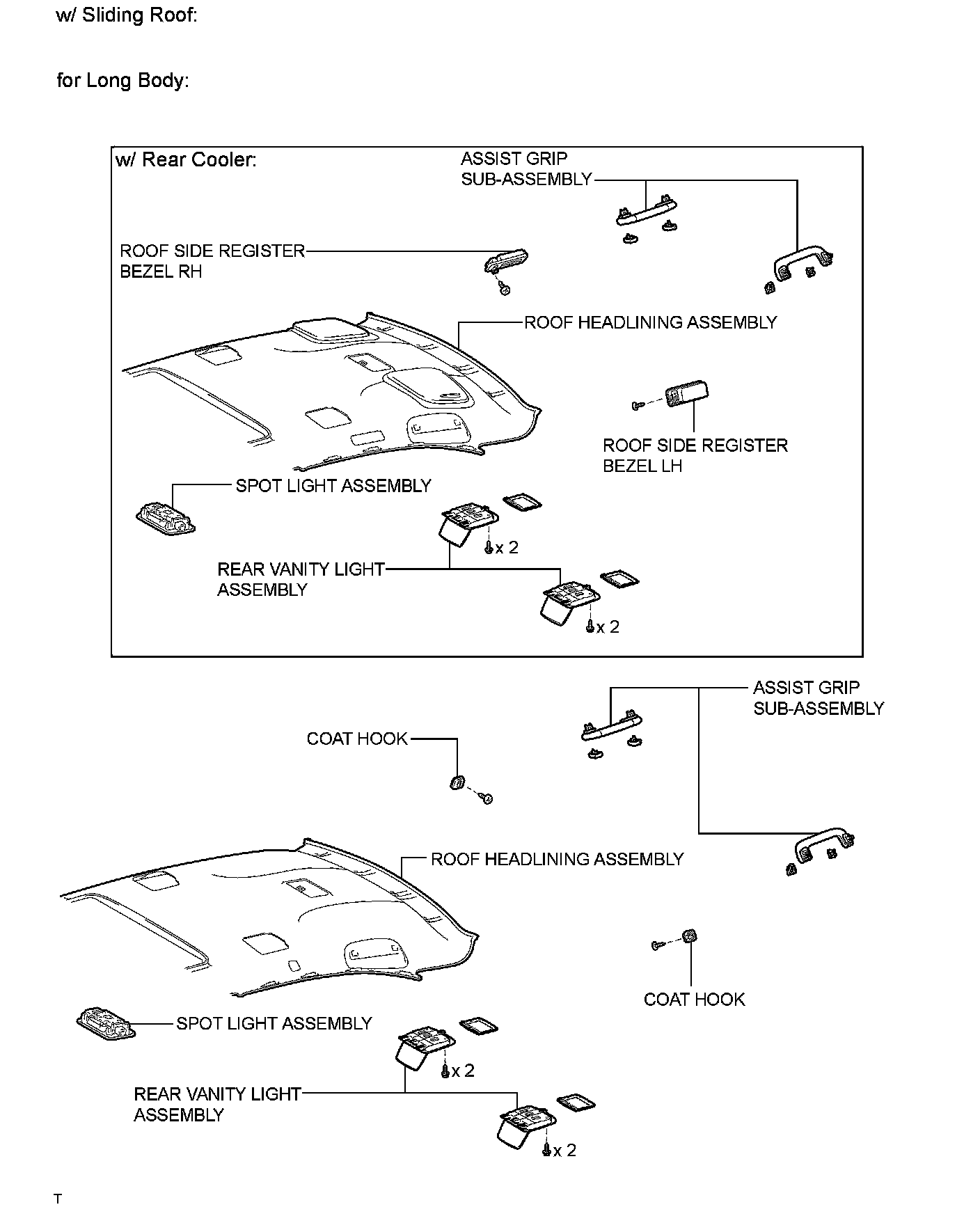 w/ Sliding Roof:

for Long Body:

w/ Rear Cooler:

ASSIST GRIP SUB-ASSEMBLY

ROOF SIDE REGISTER BEZEL RH

ROOF HEADLINING ASSEMBLY

ROOF SIDE REGISTER BEZEL LH

SPOT LIGHT ASSEMBLY

x 2

REAR VANITY LIGHT ASSEMBLY

x 2

ASSIST GRIP SUB-ASSEMBLY

COAT HOOK

ROOF HEADLINING ASSEMBLY

COAT HOOK

SPOT LIGHT ASSEMBLY

x 2

REAR VANITY LIGHT ASSEMBLY

x 2

T